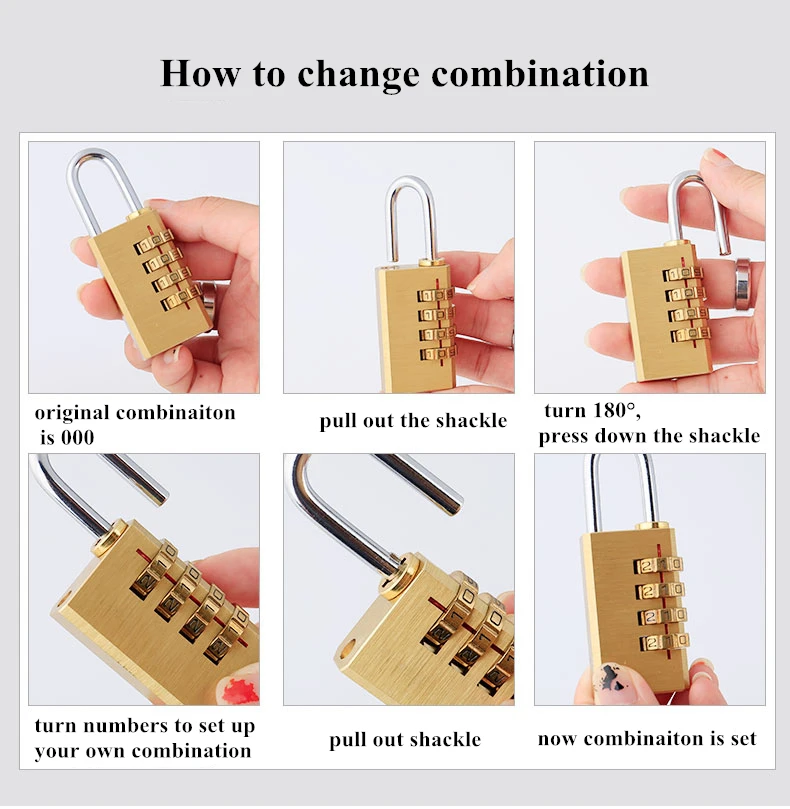 How to change combination

original combinaiton is 000

pull out the shackle

turn 180°, press down the shackle

turn numbers to set up your own combination

pull out shackle

now combinaiton is set