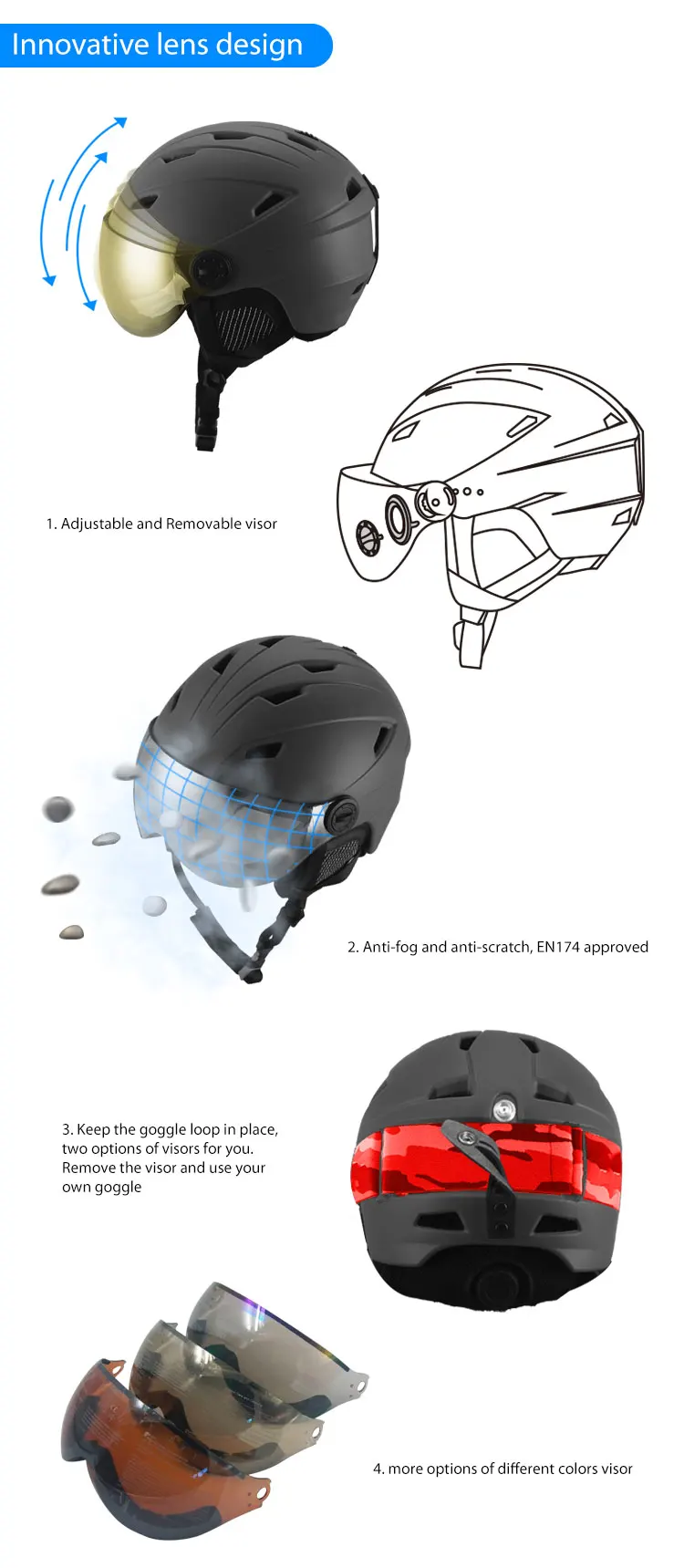 Innovative lens design

1. Adjustable and Removable visor

2. Anti-fog and anti-scratch, EN174 approved

3. Keep the goggle loop in place, two options of visors for you. Remove the visor and use your own goggle

4. more options of different colors visor