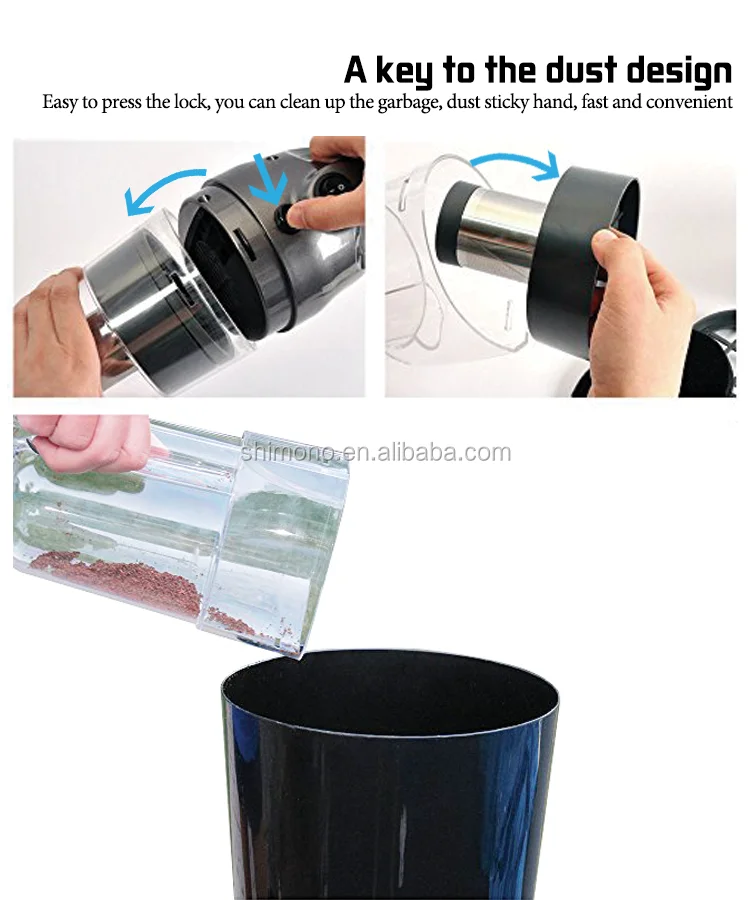 A key to the dust design

Easy to press the lock, you can clean up the garbage, dust sticky hand, fast and convenient

shimono.en.alibaba.com