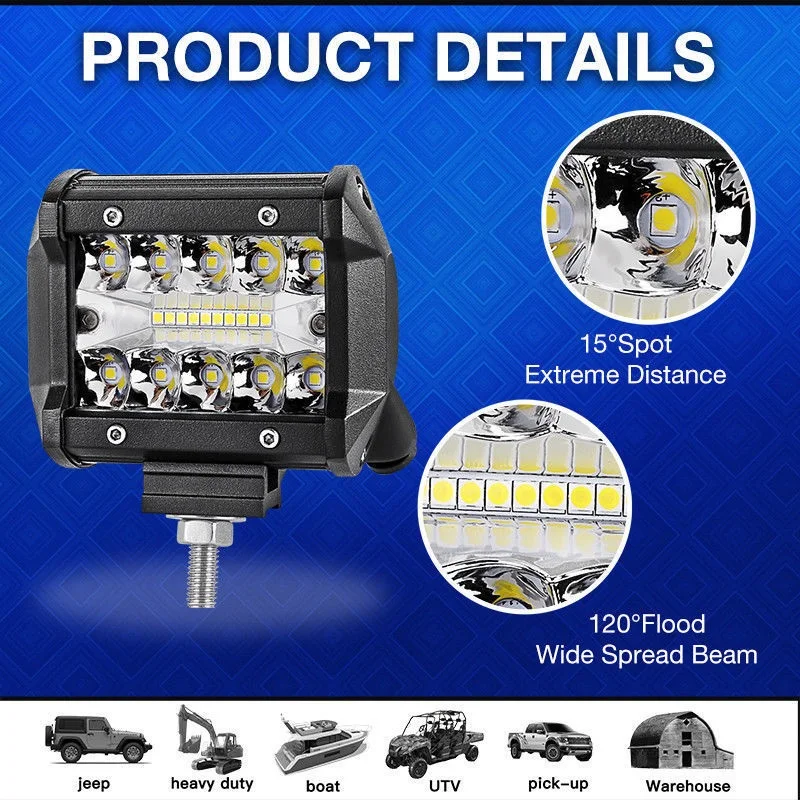 PRODUCT DETAILS

15°Spot
Extreme Distance

120°Flood
Wide Spread Beam

jeep heavy duty boat UTV pick-up Warehouse