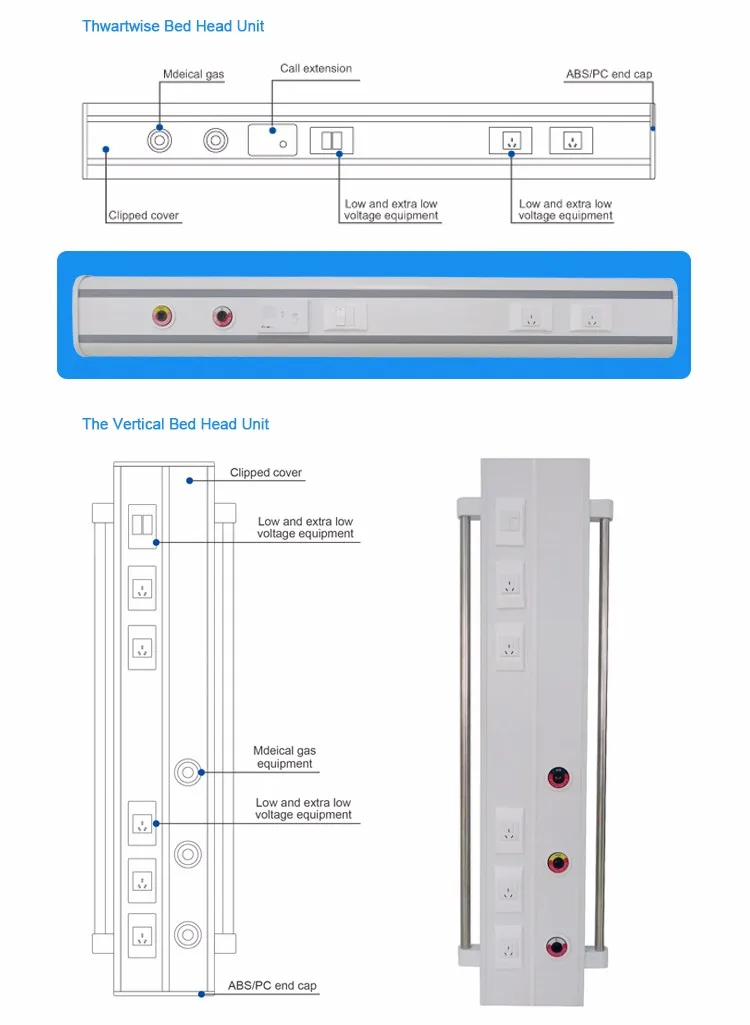 Thwartwise Bed Head Unit

Mdeical gas

Call extension

ABS/PC end cap

Clipped cover

Low and extra low voltage equipment

Low and extra low voltage equipment

The Vertical Bed Head Unit

Clipped cover

Low and extra low voltage equipment

Mdeical gas equipment

Low and extra low voltage equipment

ABS/PC end cap