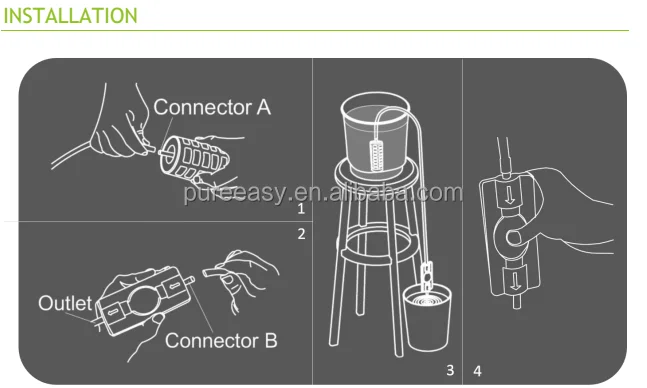 INSTALLATION

Connector A

pureeasy.en.alibaba.com

1

2

Outlet

Connector B

3

4