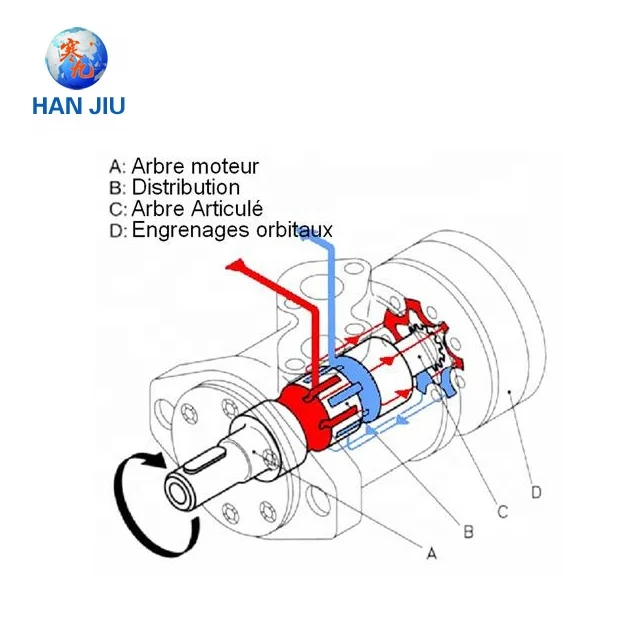 寒九
HAN JIU

A: Arbre moteur
B: Distribution
C: Arbre Articulé
D: Engrenages orbitaux

D
C
B
A