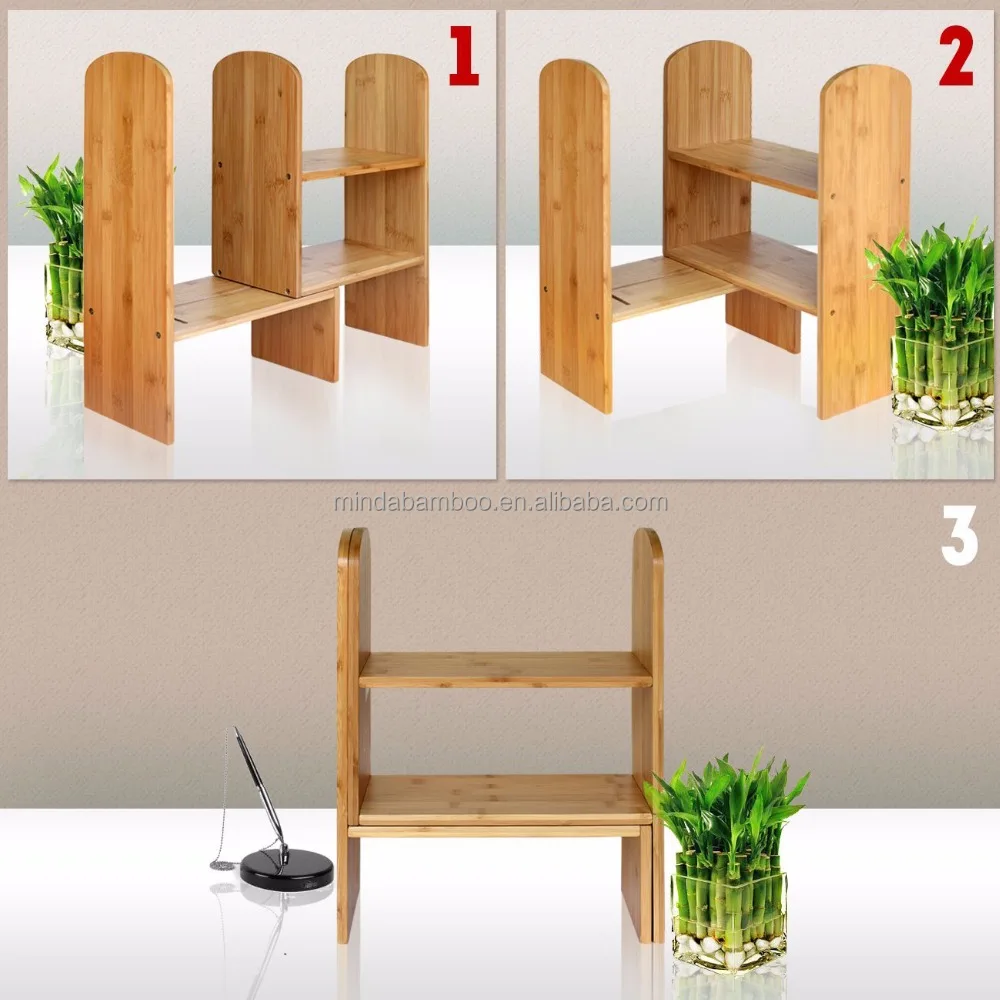 1

2

mindabamboo.en.alibaba.com

3