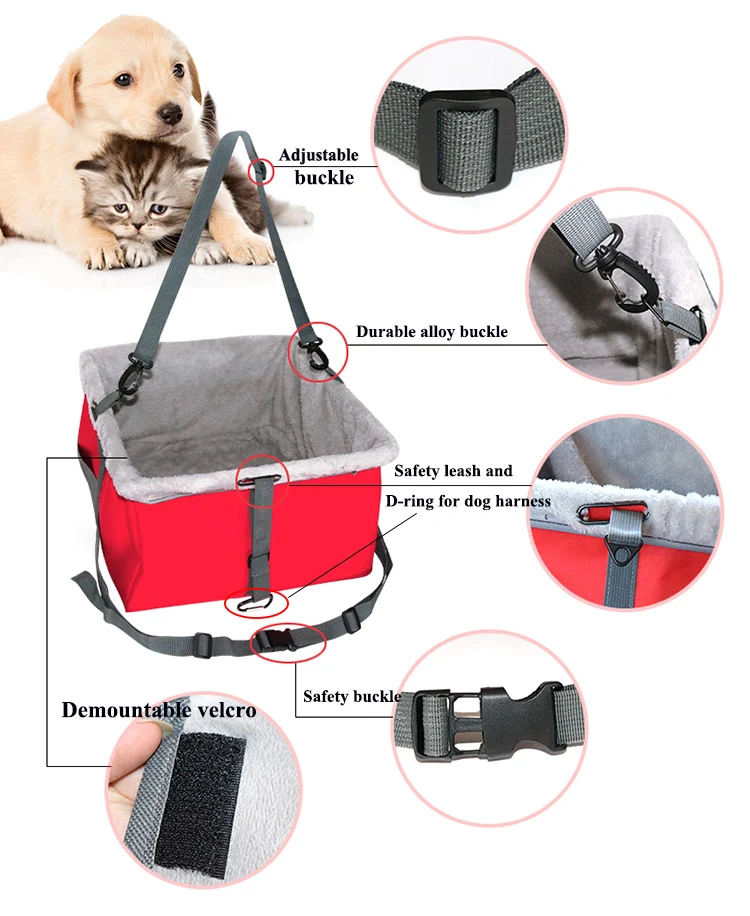 Adjustable buckle

Durable alloy buckle

Safety leash and D-ring for dog harness

Safety buckle

Demountable velcro