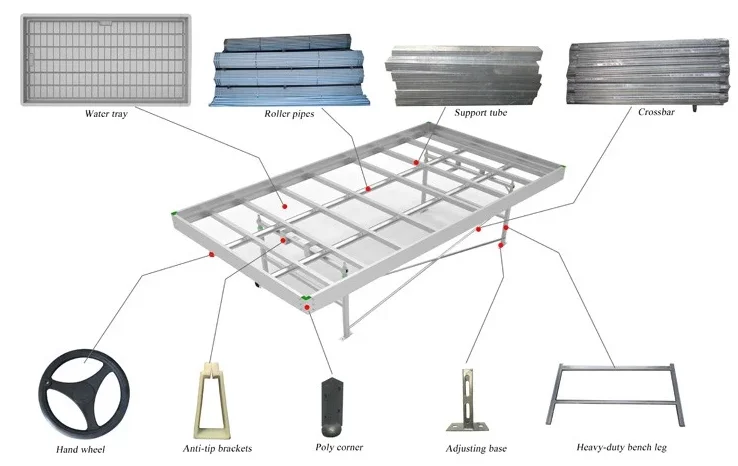 Water tray

Roller pipes

Support tube

Crossbar

Hand wheel

Anti-tip brackets

Poly corner

Adjusting base

Heavy-duty bench leg