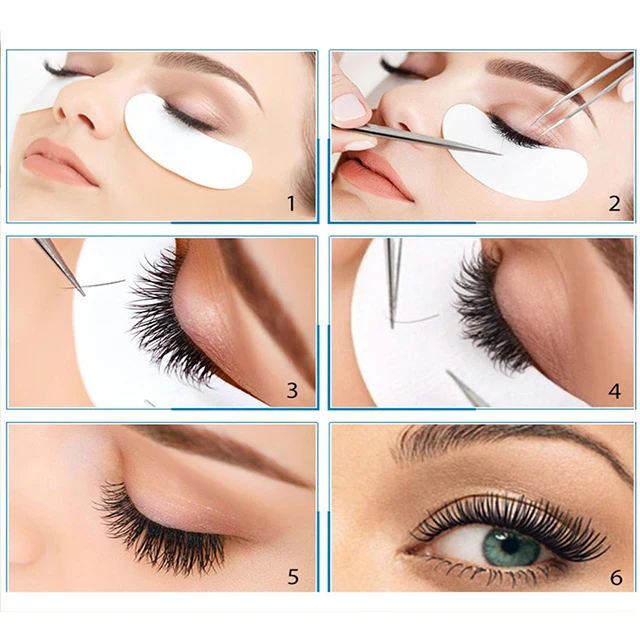 1

2

3

4

5

6