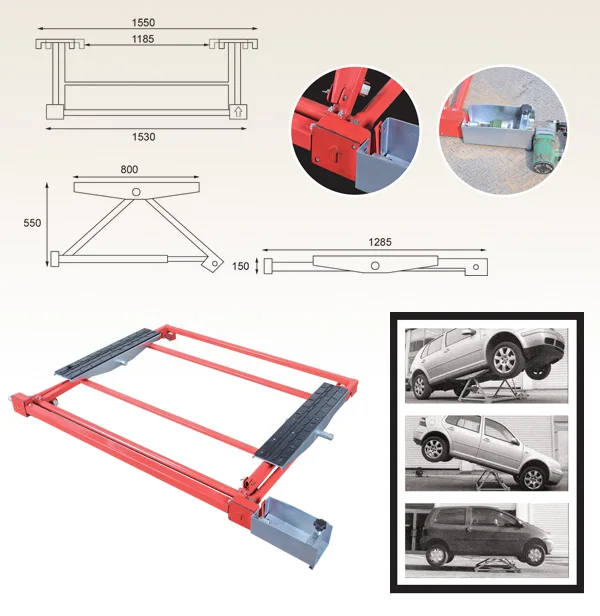 1550
1185
1530
800
550
1285
150