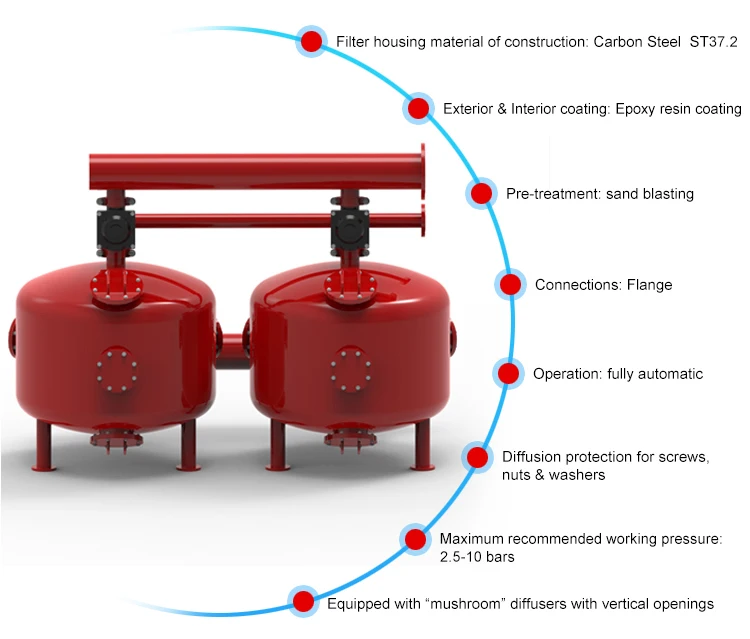 Filter housing material of construction: Carbon Steel ST37.2

Exterior & Interior coating: Epoxy resin coating

Pre-treatment: sand blasting

Connections: Flange

Operation: fully automatic

Diffusion protection for screws, nuts & washers

Maximum recommended working pressure: 2.5-10 bars

Equipped with “mushroom” diffusers with vertical openings