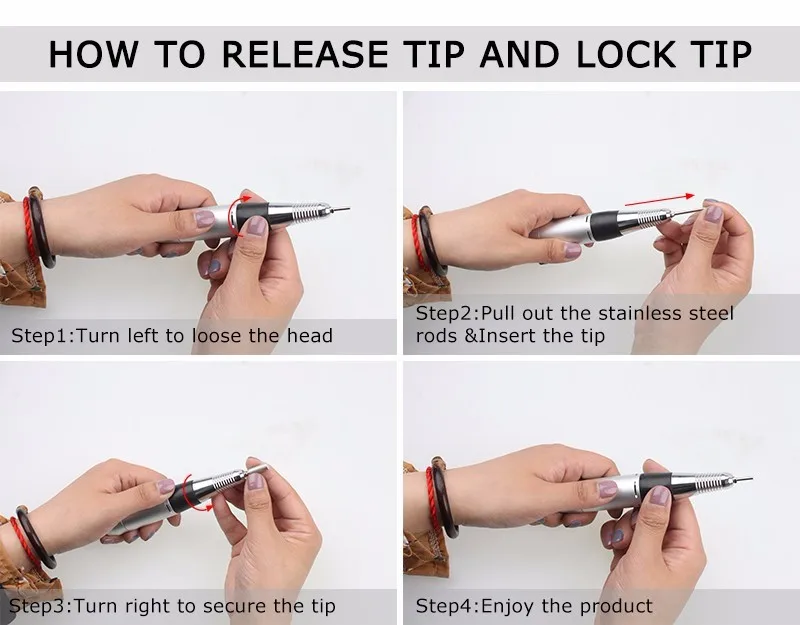 HOW TO RELEASE TIP AND LOCK TIP

Step1:Turn left to loose the head

Step2:Pull out the stainless steel rods &Insert the tip

Step3:Turn right to secure the tip

Step4:Enjoy the product