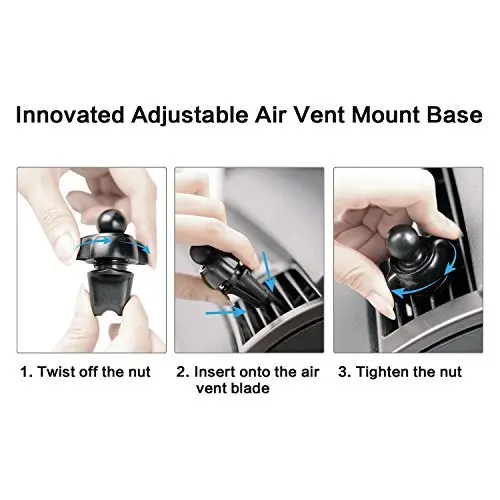 Innovated Adjustable Air Vent Mount Base

1. Twist off the nut

2. Insert onto the air vent blade

3. Tighten the nut