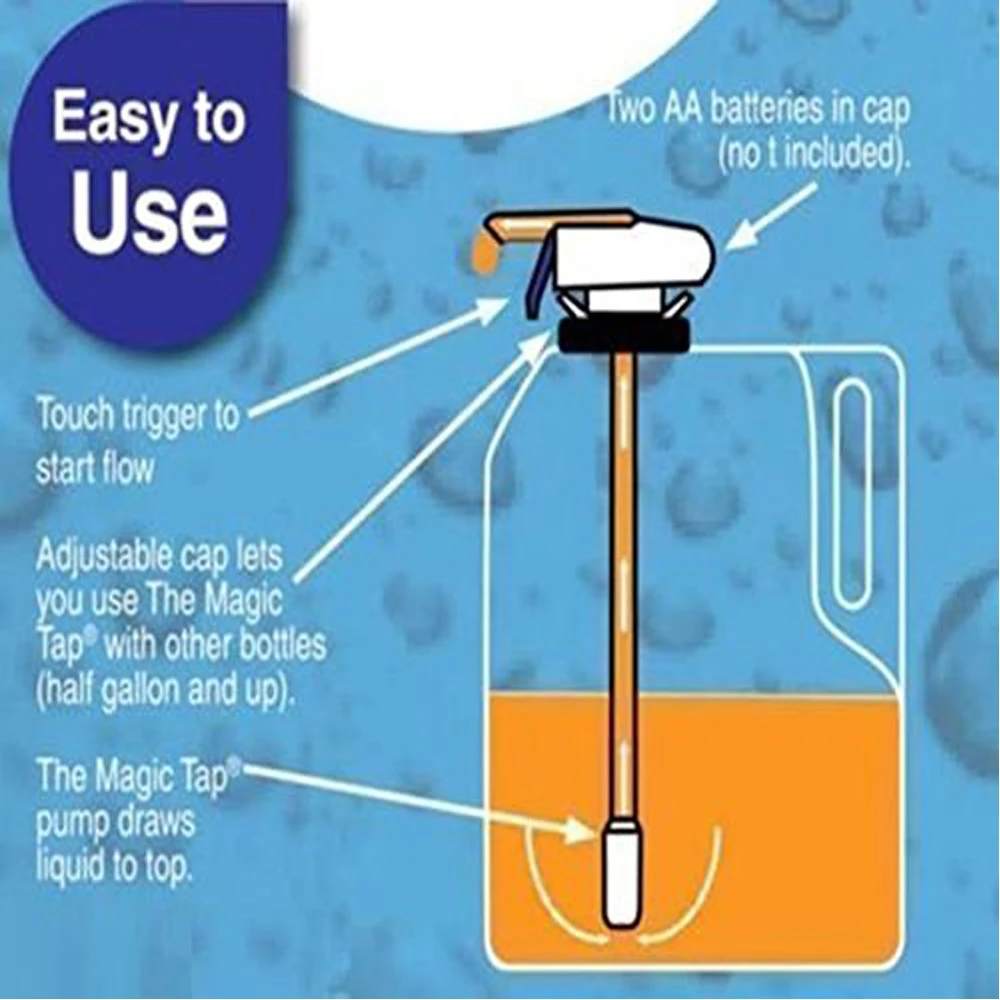 Easy to Use

Two AA batteries in cap (no t included).

Touch trigger to start flow

Adjustable cap lets you use The Magic Tap® with other bottles (half gallon and up).

The Magic Tap® pump draws liquid to top.