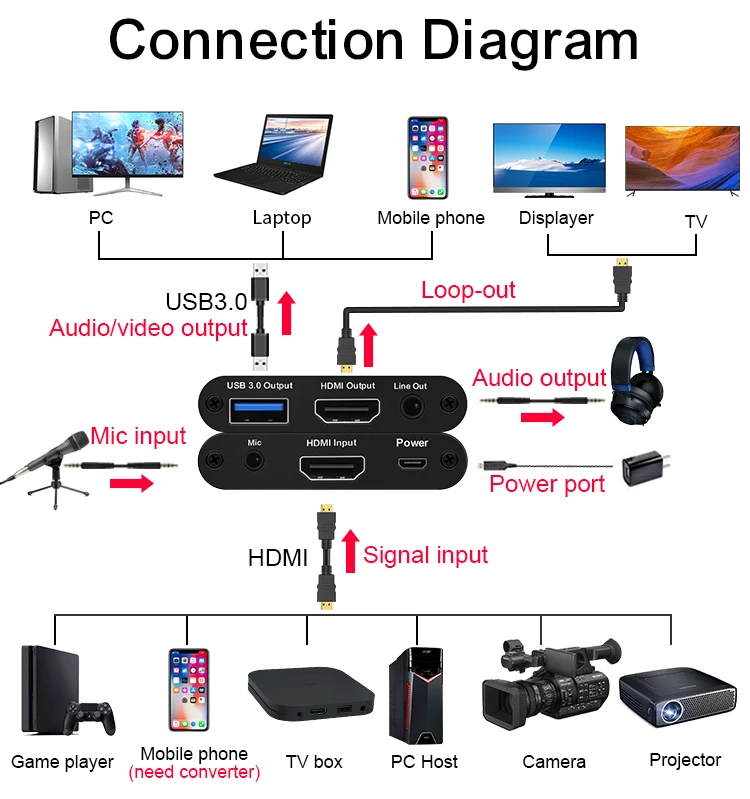 Connection Diagram

PC

Laptop

Mobile phone

Displayer

TV

USB3.0
Audio/video output

Loop-out

USB 3.0 Output

HDMI Output

Line Out

Audio output

Mic input

Mic

HDMI Input

Power

Power port

HDMI

Signal input

Game player

Mobile phone
(need converter)

TV box

PC Host

Camera

Projector