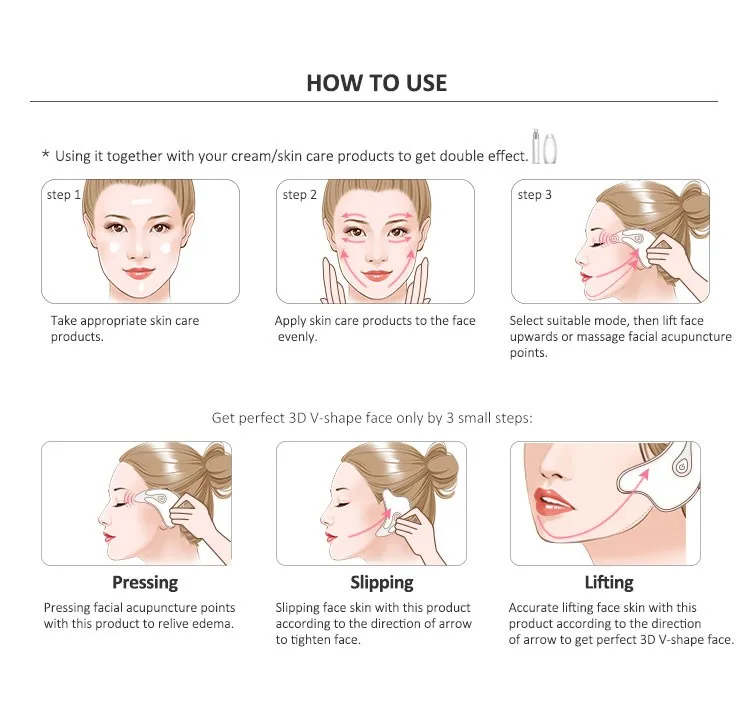 HOW TO USE

* Using it together with your cream/skin care products to get double effect.

step 1

Take appropriate skin care products.

step 2

Apply skin care products to the face evenly.

step 3

Select suitable mode, then lift face upwards or massage facial acupuncture points.

Get perfect 3D V-shape face only by 3 small steps:

Pressing

Pressing facial acupuncture points with this product to relive edema.

Slipping

Slipping face skin with this product according to the direction of arrow to tighten face.

Lifting

Accurate lifting face skin with this product according to the direction of arrow to get perfect 3D V-shape face.