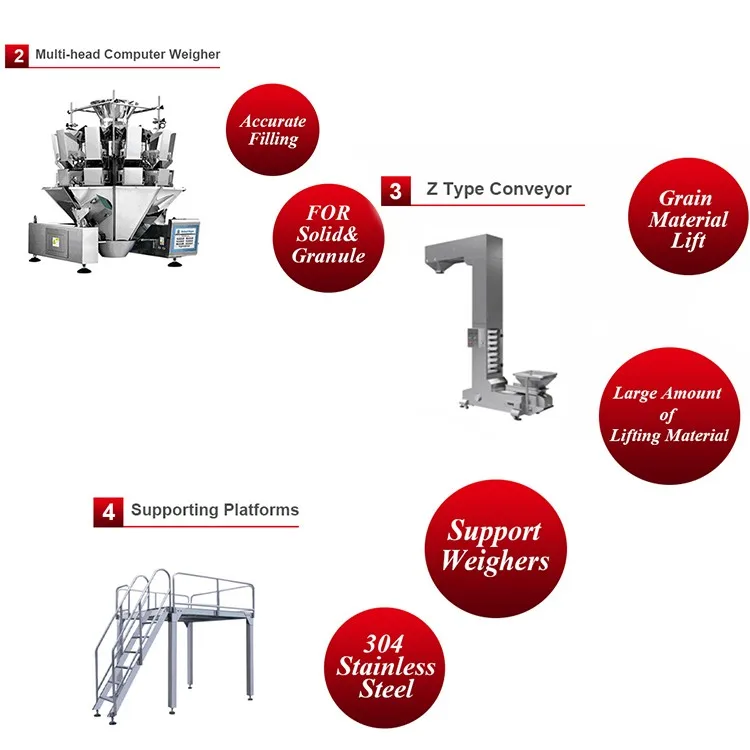 2 Multi-head Computer Weigher

Accurate Filling

FOR Solid& Granule

3 Z Type Conveyor

Grain Material Lift

Large Amount of Lifting Material

4 Supporting Platforms

Support Weighers

304 Stainless Steel