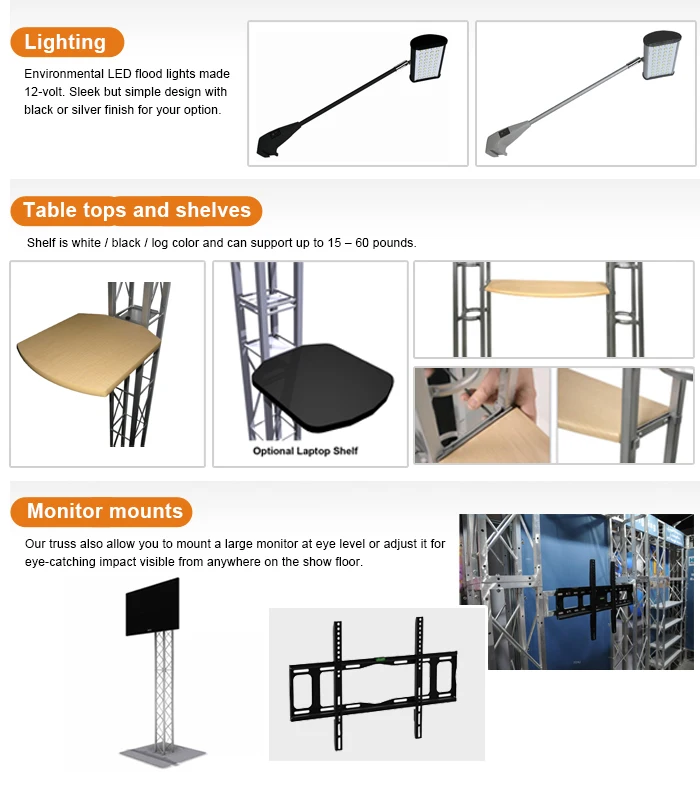 Lighting

Environmental LED flood lights made 12-volt. Sleek but simple design with black or silver finish for your option.

Table tops and shelves

Shelf is white / black / log color and can support up to 15 – 60 pounds.

Optional Laptop Shelf

Monitor mounts

Our truss also allow you to mount a large monitor at eye level or adjust it for eye-catching impact visible from anywhere on the show floor.