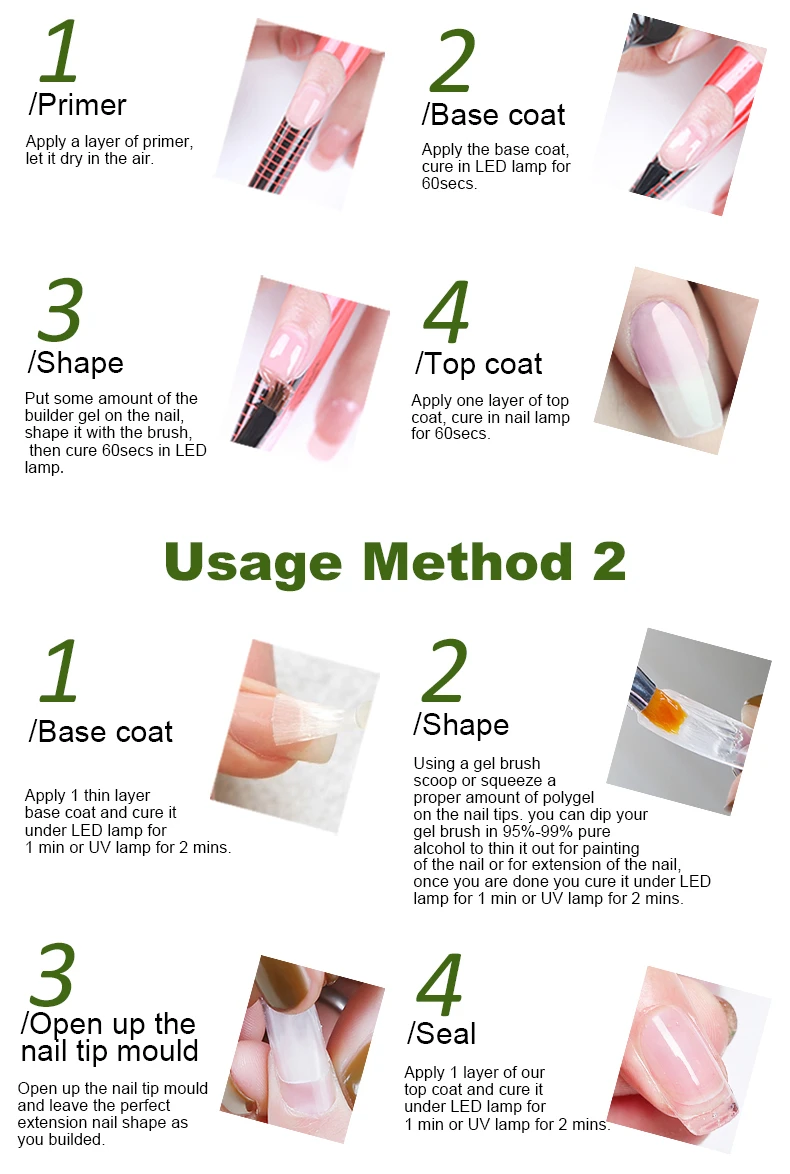 1
/Primer
Apply a layer of primer, let it dry in the air.

2
/Base coat
Apply the base coat, cure in LED lamp for 60secs.

3
/Shape
Put some amount of the builder gel on the nail, shape it with the brush, then cure 60secs in LED lamp.

4
/Top coat
Apply one layer of top coat, cure in nail lamp for 60secs.

Usage Method 2

1
/Base coat
Apply 1 thin layer base coat and cure it under LED lamp for 1 min or UV lamp for 2 mins.

2
/Shape
Using a gel brush scoop or squeeze a proper amount of polygel on the nail tips. you can dip your gel brush in 95%-99% pure alcohol to thin it out for painting of the nail or for extension of the nail, once you are done you cure it under LED lamp for 1 min or UV lamp for 2 mins.

3
/Open up the nail tip mould
Open up the nail tip mould and leave the perfect extension nail shape as you builded.

4
/Seal
Apply 1 layer of our top coat and cure it under LED lamp for 1 min or UV lamp for 2 mins.