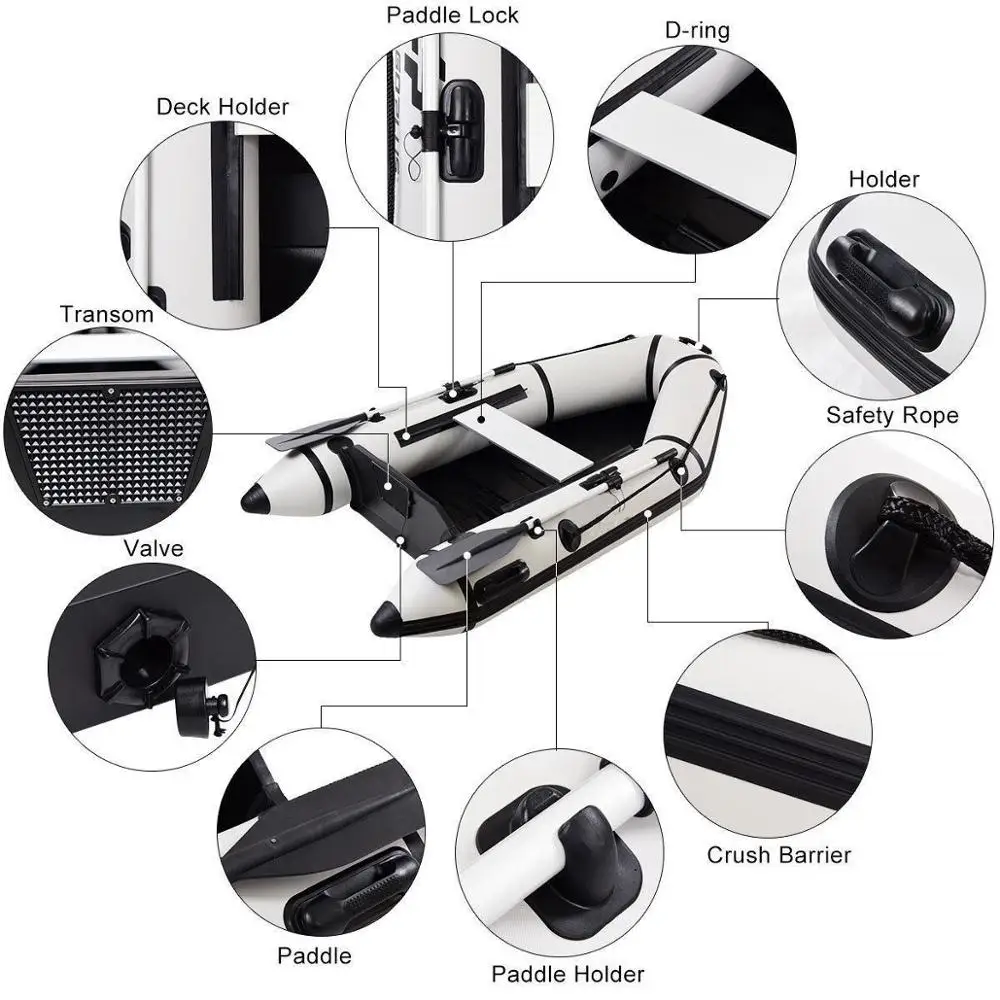 Paddle Lock

D-ring

Deck Holder

Holder

Transom

Safety Rope

Valve

Crush Barrier

Paddle

Paddle Holder