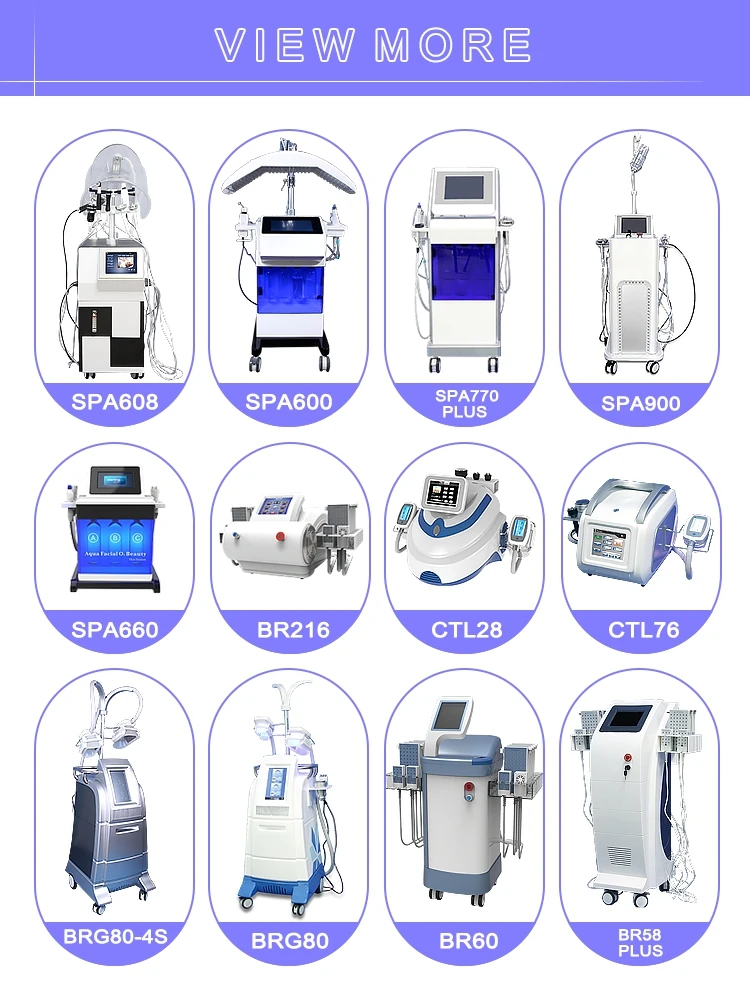 VIEW MORE

SPA608

SPA600

SPA770 PLUS

SPA900

A B C
Aqua Facial O₂ Beauty

SPA660

BR216

CTL28

CTL76

BRG80-4S

BRG80

BR60

BR58 PLUS