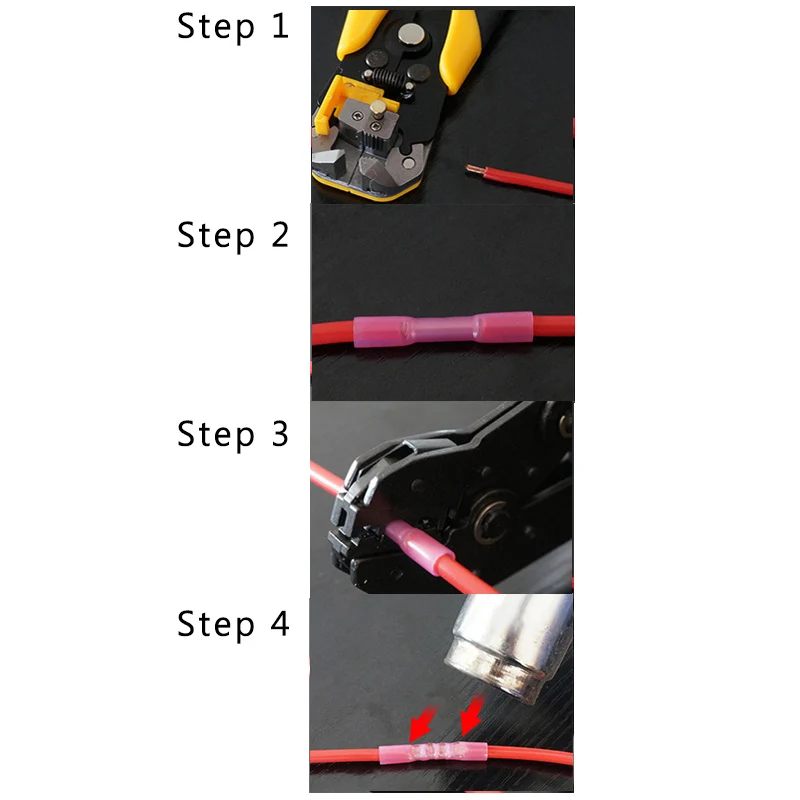 Step 1

Step 2

Step 3

Step 4