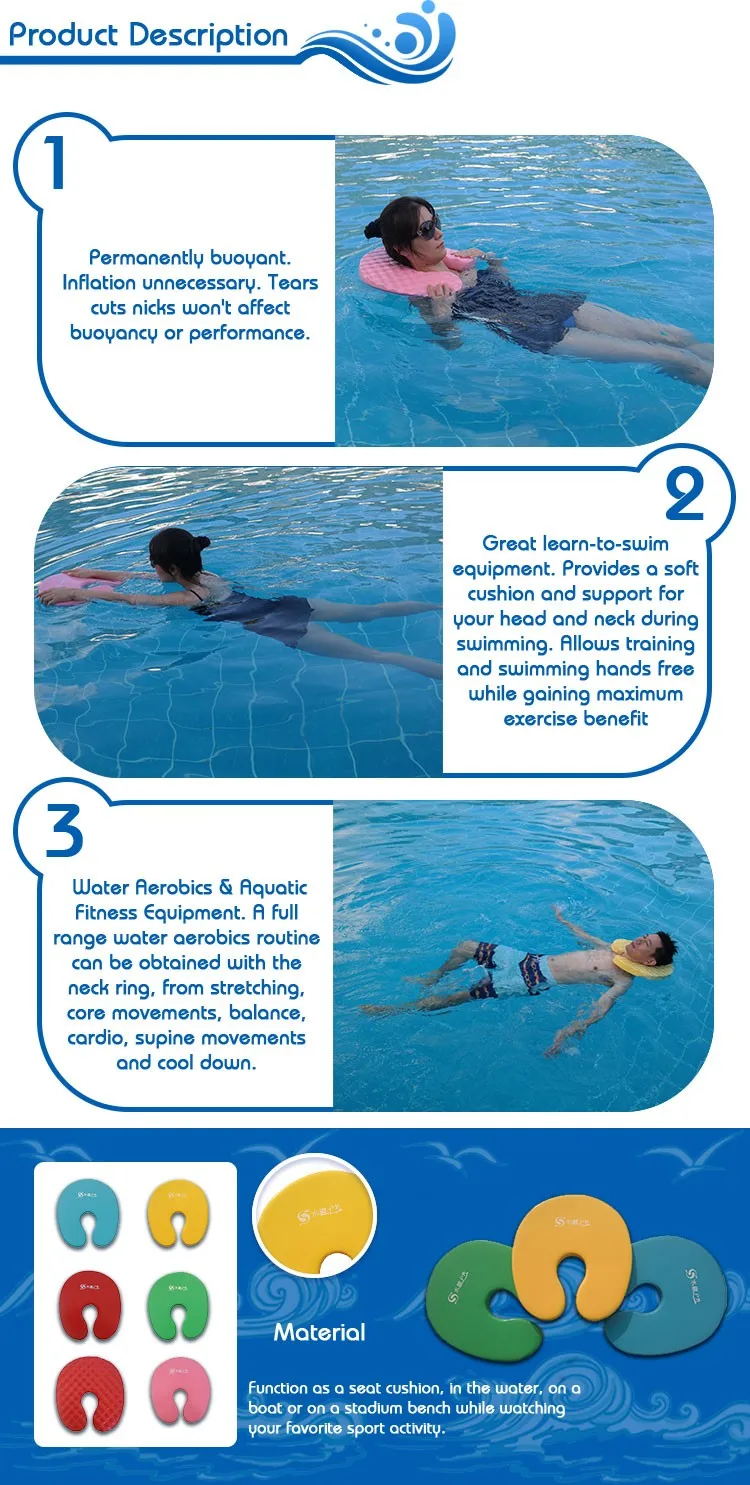 Product Description

1

Permanently buoyant. Inflation unnecessary. Tears cuts nicks won't affect buoyancy or performance.

2

Great learn-to-swim equipment. Provides a soft cushion and support for your head and neck during swimming. Allows training and swimming hands free while gaining maximum exercise benefit

3

Water Aerobics & Aquatic Fitness Equipment. A full range water aerobics routine can be obtained with the neck ring, from stretching, core movements, balance, cardio, supine movements and cool down.

Material

Function as a seat cushion, in the water, on a boat or on a stadium bench while watching your favorite sport activity.