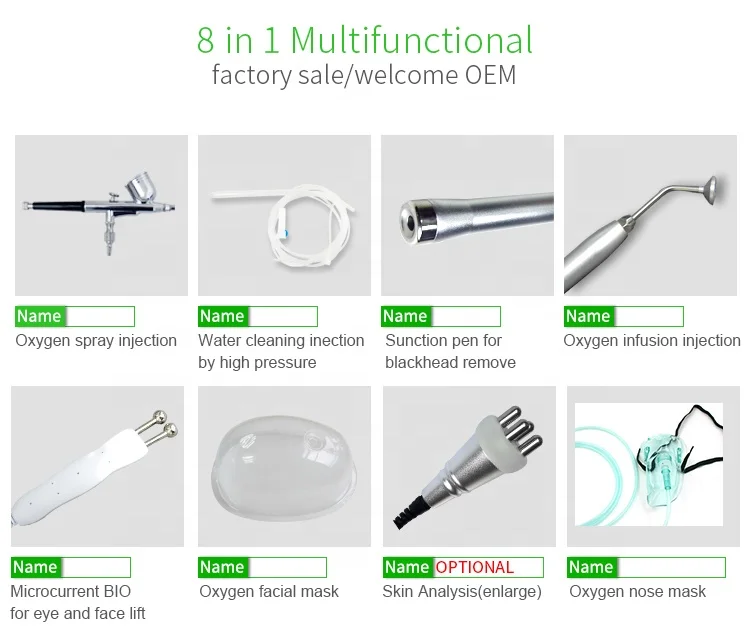 8 in 1 Multifunctional
factory sale/welcome OEM

Name
Oxygen spray injection

Name
Water cleaning inection by high pressure

Name
Sunction pen for blackhead remove

Name
Oxygen infusion injection

Name
Microcurrent BIO for eye and face lift

Name
Oxygen facial mask

Name OPTIONAL
Skin Analysis(enlarge)

Name
Oxygen nose mask