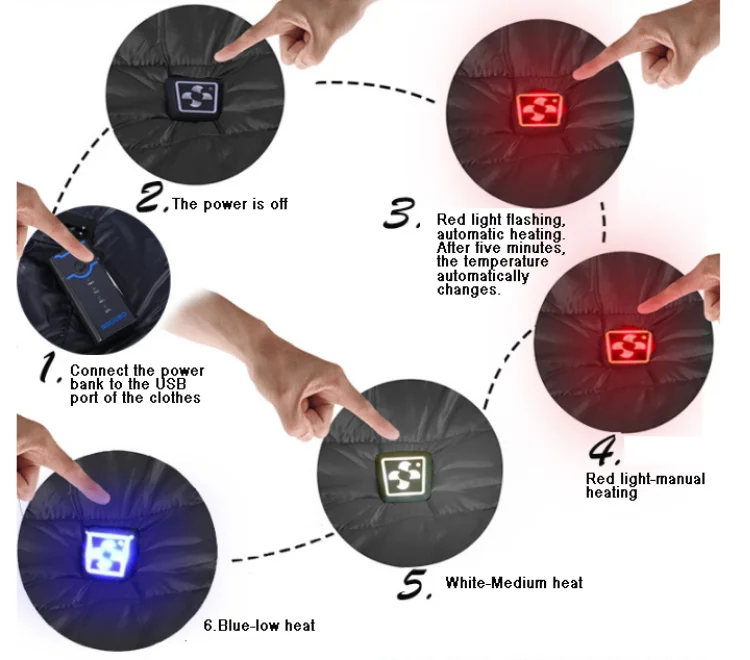 2. The power is off

3. Red light flashing, automatic heating. After five minutes, the temperature automatically changes.

1. Connect the power bank to the USB port of the clothes

4. Red light-manual heating

5. White-Medium heat

6.Blue-low heat