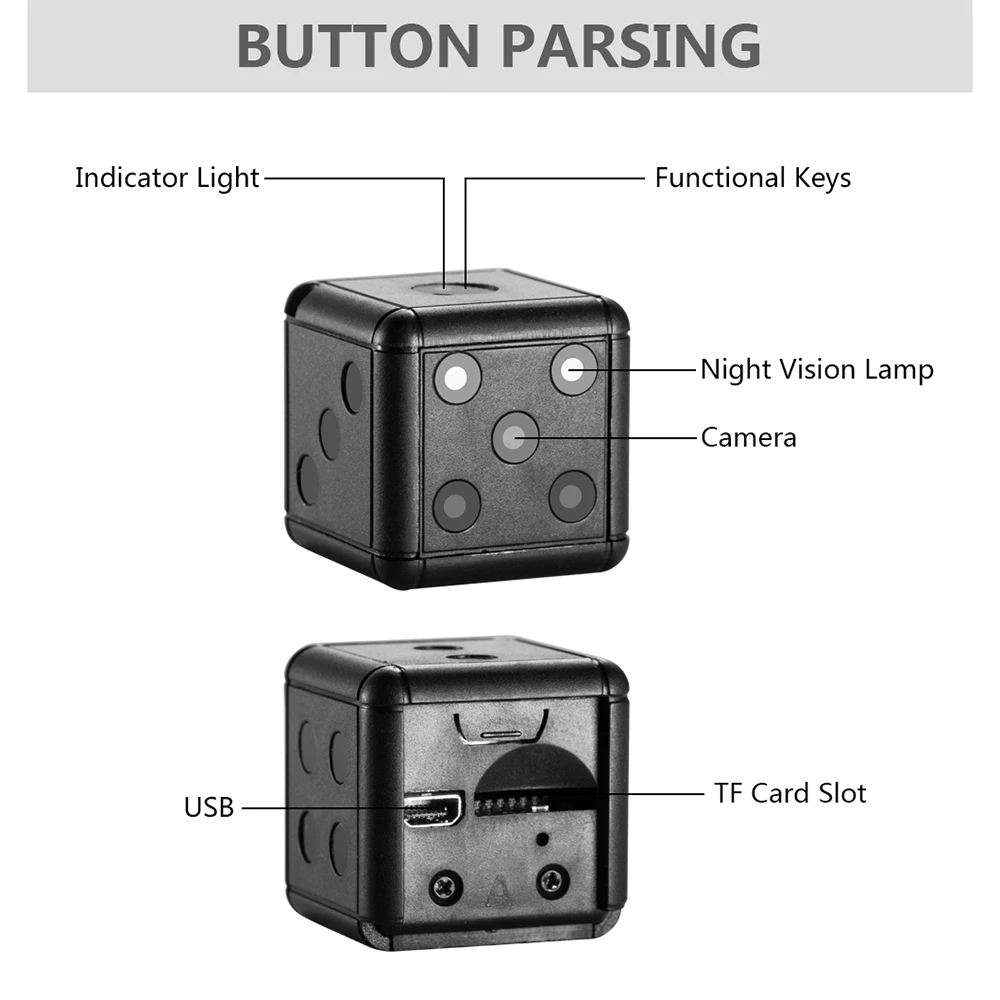 BUTTON PARSING

Indicator Light

Functional Keys

Night Vision Lamp

Camera

USB

TF Card Slot