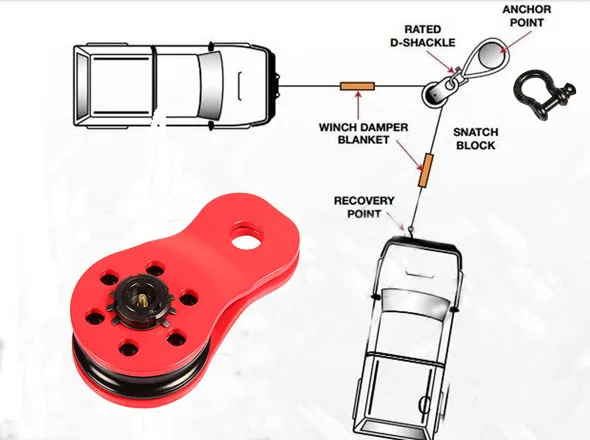 ANCHOR POINT

RATED D-SHACKLE

WINCH DAMPER BLANKET

SNATCH BLOCK

RECOVERY POINT