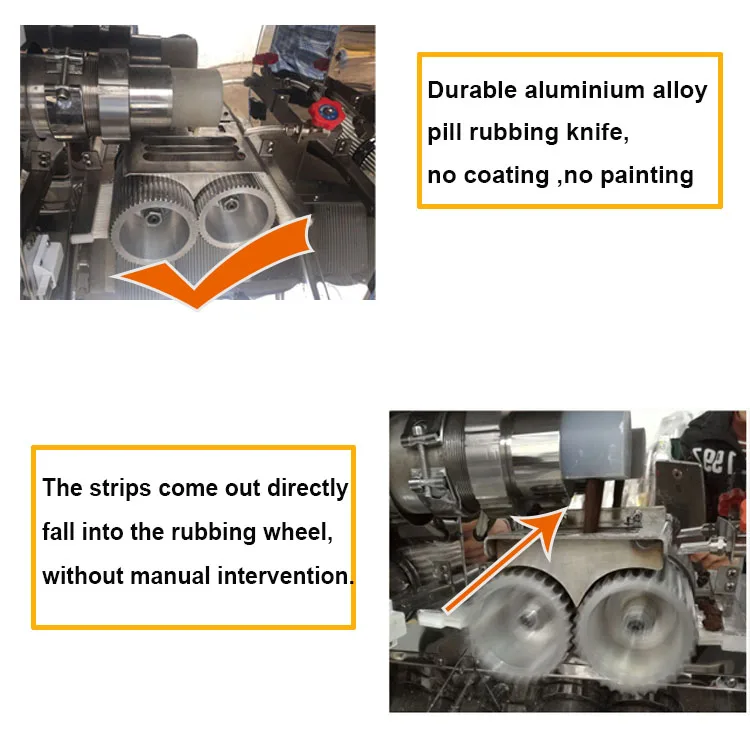 Durable aluminium alloy pill rubbing knife, no coating ,no painting

The strips come out directly fall into the rubbing wheel, without manual intervention.