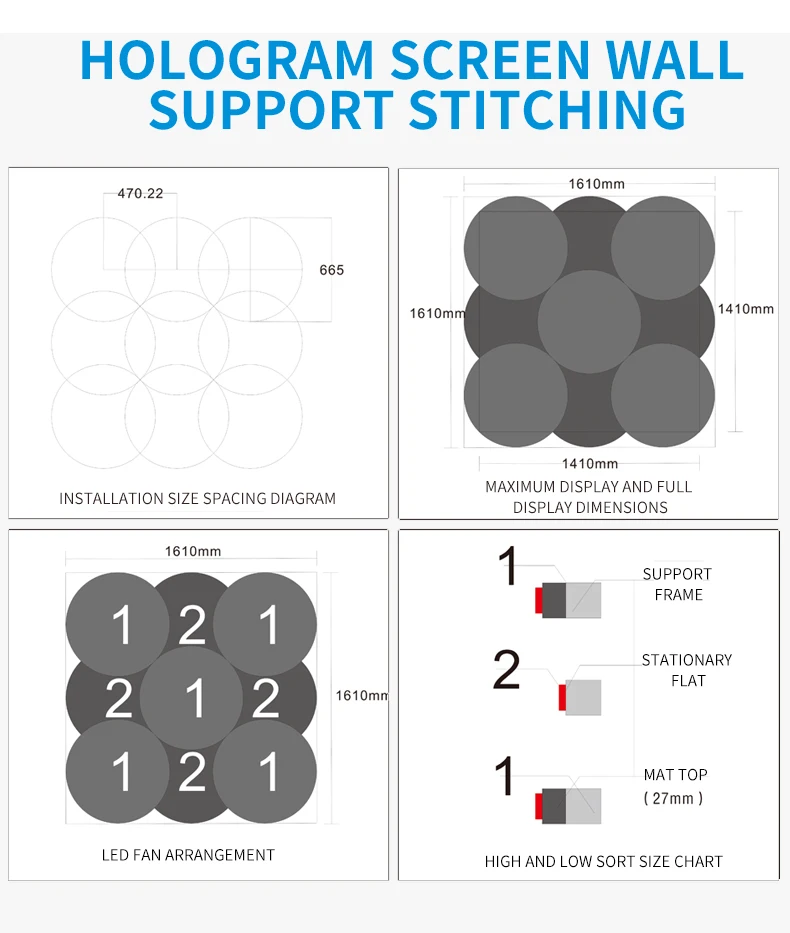 HOLOGRAM SCREEN WALL SUPPORT STITCHING

470.22

665

INSTALLATION SIZE SPACING DIAGRAM

1610mm

1610mm

1410mm

1410mm

MAXIMUM DISPLAY AND FULL DISPLAY DIMENSIONS

1610mm

1 2 1
2 1 2
1 2 1

1610mm

LED FAN ARRANGEMENT

1

SUPPORT FRAME

2

STATIONARY FLAT

1

MAT TOP ( 27mm )

HIGH AND LOW SORT SIZE CHART