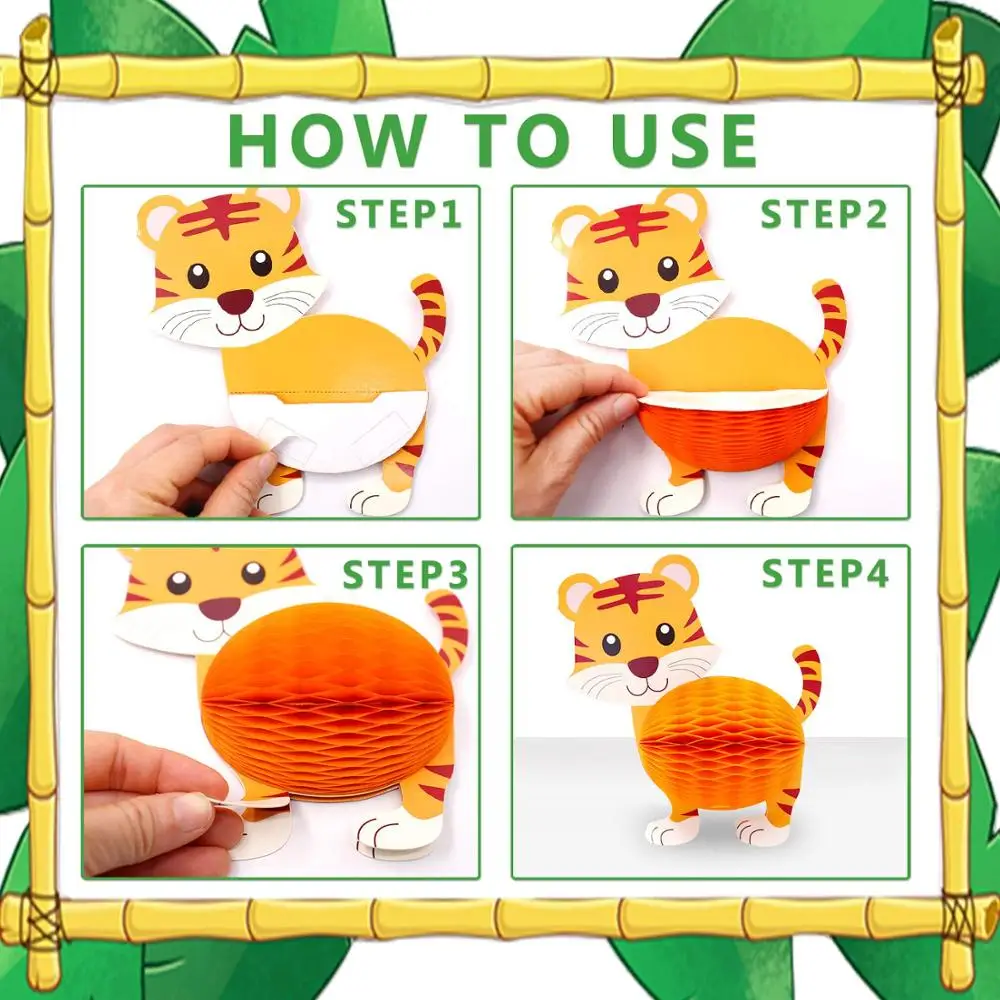 HOW TO USE

STEP1

STEP2

STEP3

STEP4