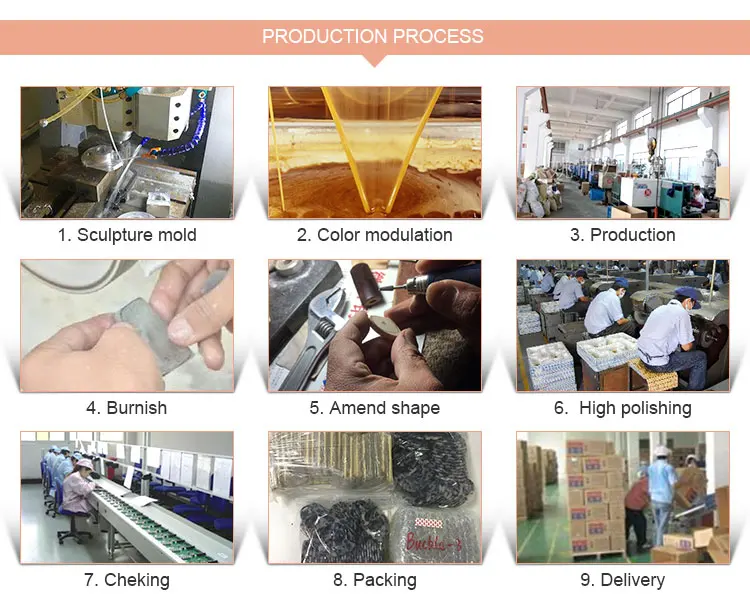 PRODUCTION PROCESS

1. Sculpture mold

2. Color modulation

3. Production

4. Burnish

5. Amend shape

6. High polishing

7. Cheking

Buckle-3

8. Packing

9. Delivery