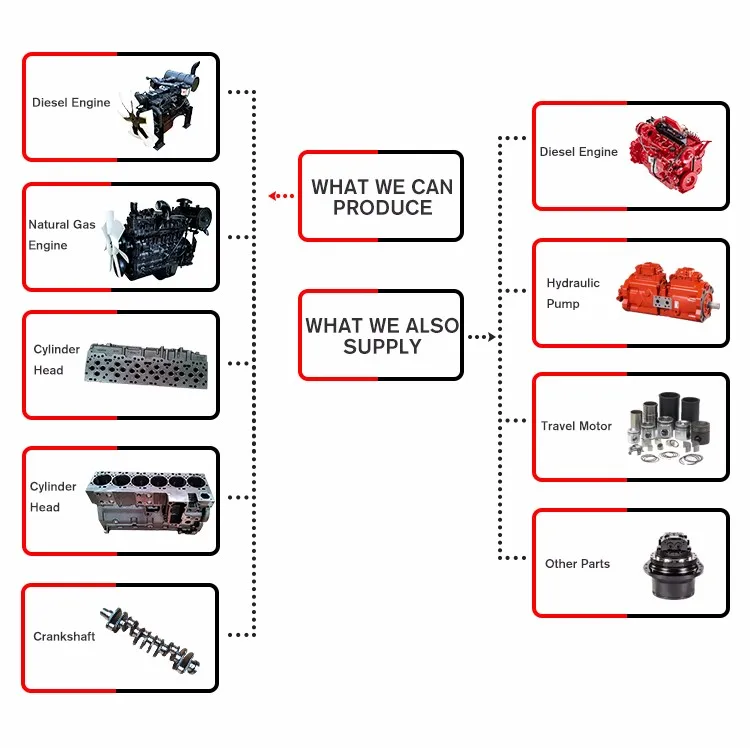 Diesel Engine

Natural Gas Engine

Cylinder Head

Cylinder Head

Crankshaft

WHAT WE CAN PRODUCE

WHAT WE ALSO SUPPLY

Diesel Engine

Hydraulic Pump

Travel Motor

Other Parts