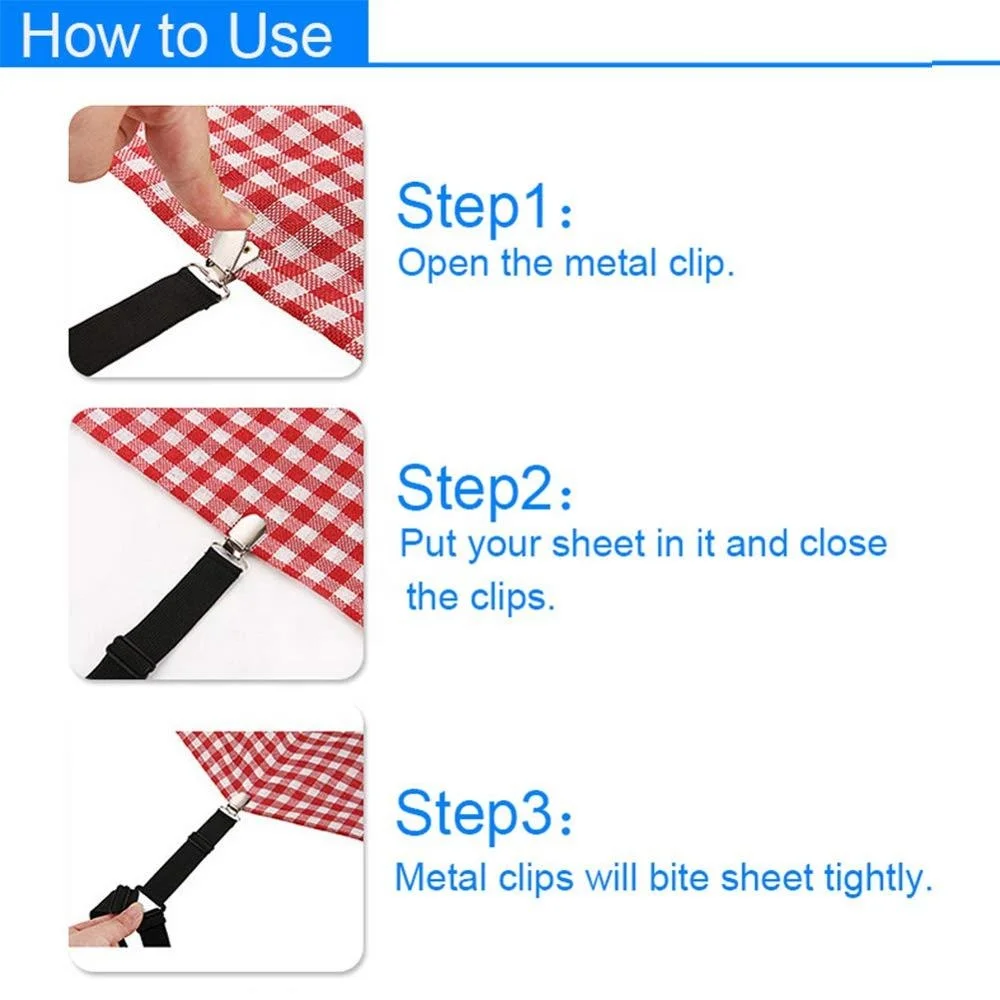 How to Use

Step1：
Open the metal clip.

Step2：
Put your sheet in it and close the clips.

Step3：
Metal clips will bite sheet tightly.