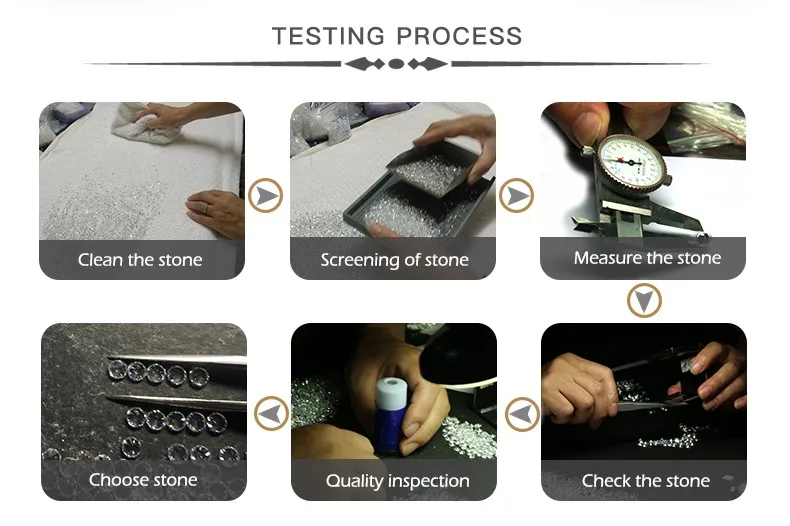 TESTING PROCESS

Clean the stone

Screening of stone

Measure the stone

Check the stone

Quality inspection

Choose stone