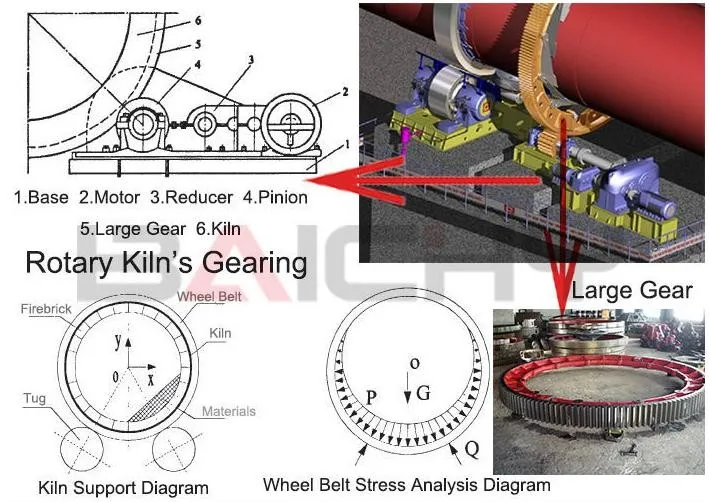 6
5
4
3
2
1

1.Base 2.Motor 3.Reducer 4.Pinion

5.Large Gear 6.Kiln

BAICHY

Rotary Kiln's Gearing

Large Gear

Firebrick
Wheel Belt
Kiln
y
0
x
Tug
Materials

Kiln Support Diagram

o
G
P
Q

Wheel Belt Stress Analysis Diagram