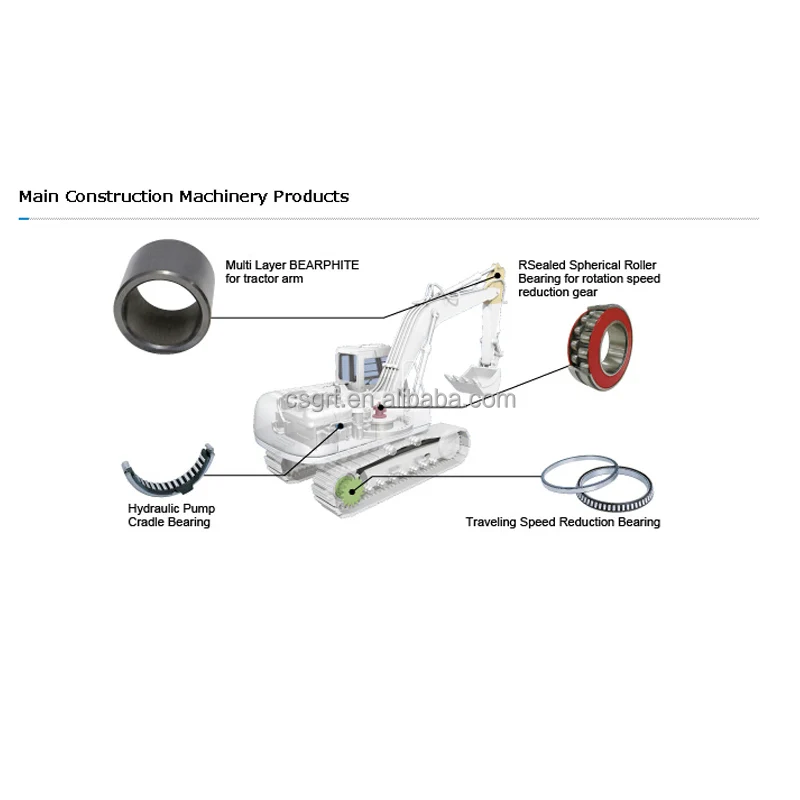 Main Construction Machinery Products

Multi Layer BEARPHITE for tractor arm

RSealed Spherical Roller Bearing for rotation speed reduction gear

csgrt.en.alibaba.com

Hydraulic Pump Cradle Bearing

Traveling Speed Reduction Bearing