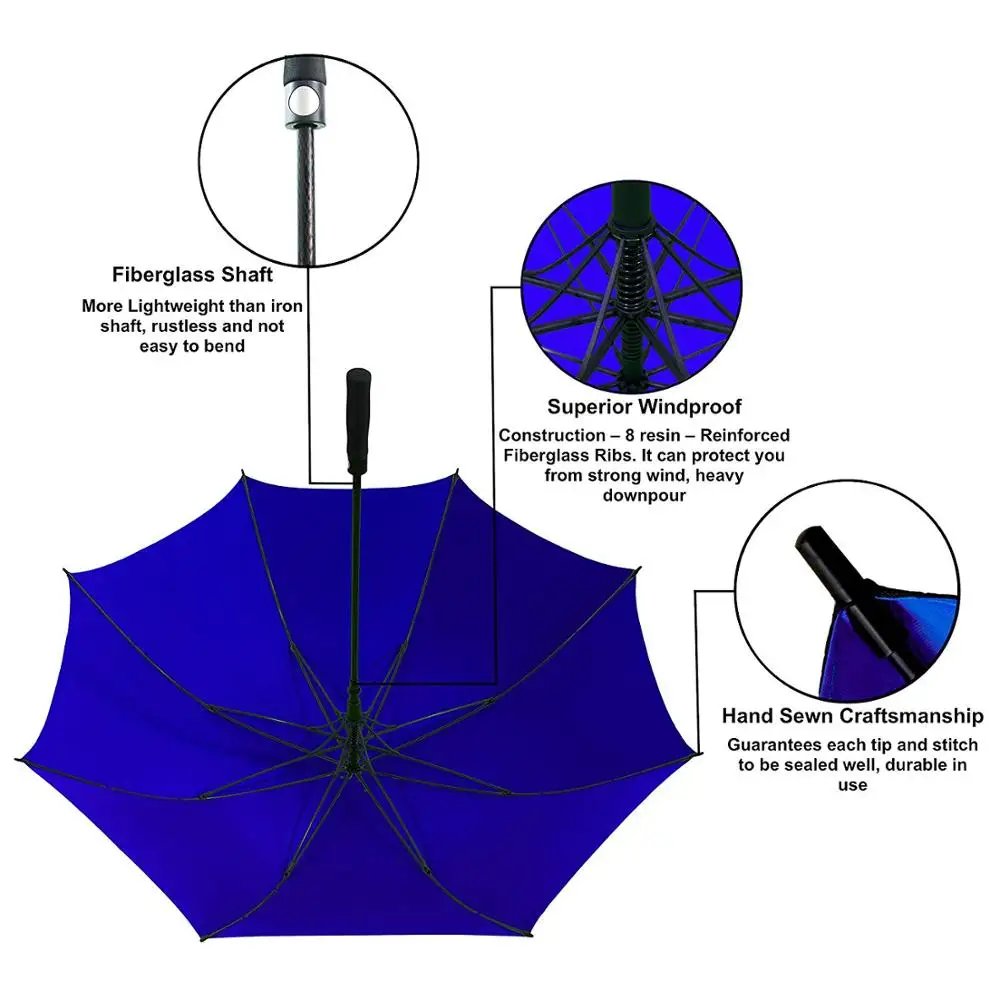 Fiberglass Shaft

More Lightweight than iron shaft, rustless and not easy to bend

Superior Windproof

Construction – 8 resin – Reinforced Fiberglass Ribs. It can protect you from strong wind, heavy downpour

Hand Sewn Craftsmanship

Guarantees each tip and stitch to be sealed well, durable in use