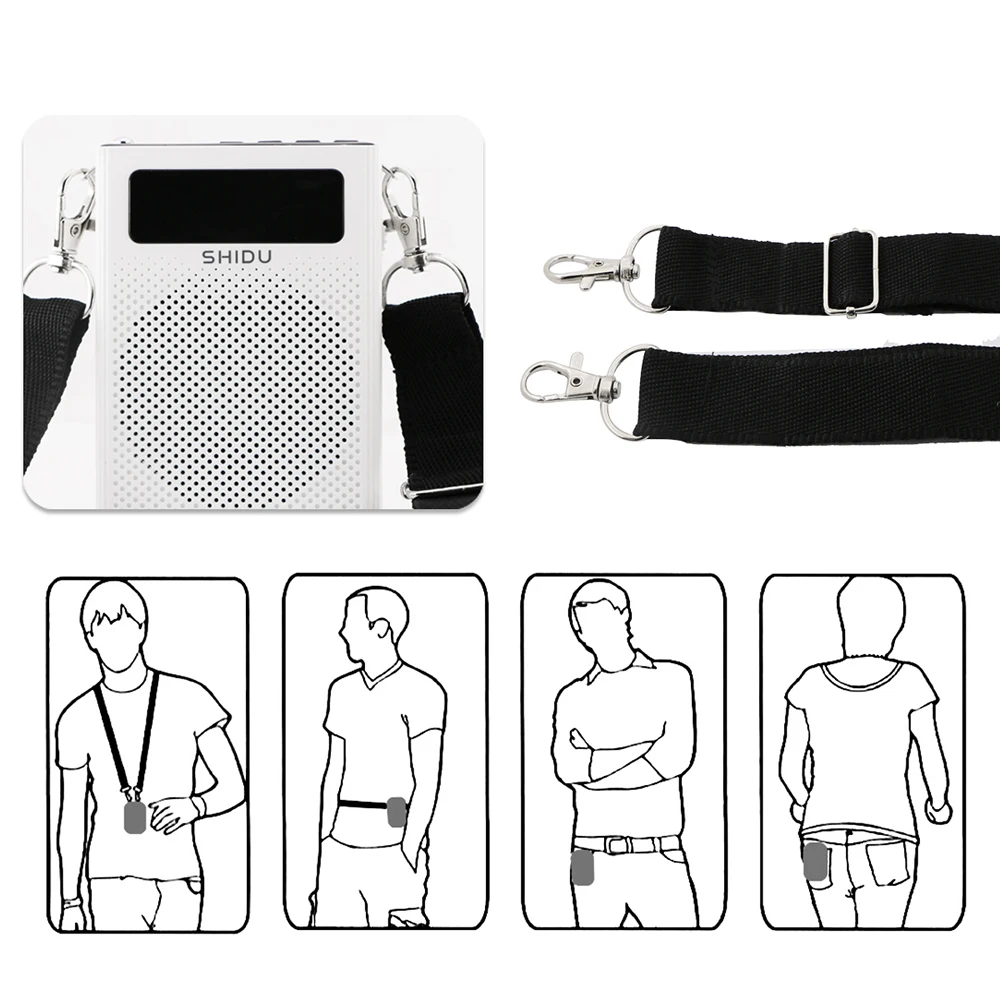 SHIDU