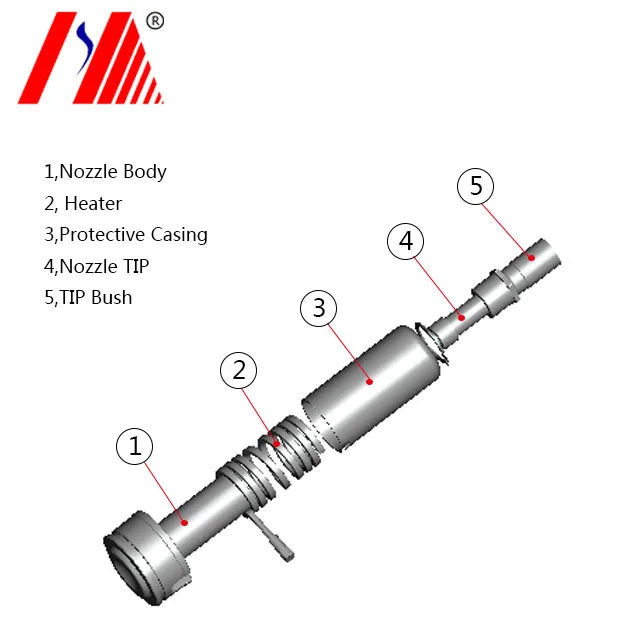 ®

1,Nozzle Body
2, Heater
3,Protective Casing
4,Nozzle TIP
5,TIP Bush

5
4
3
2
1