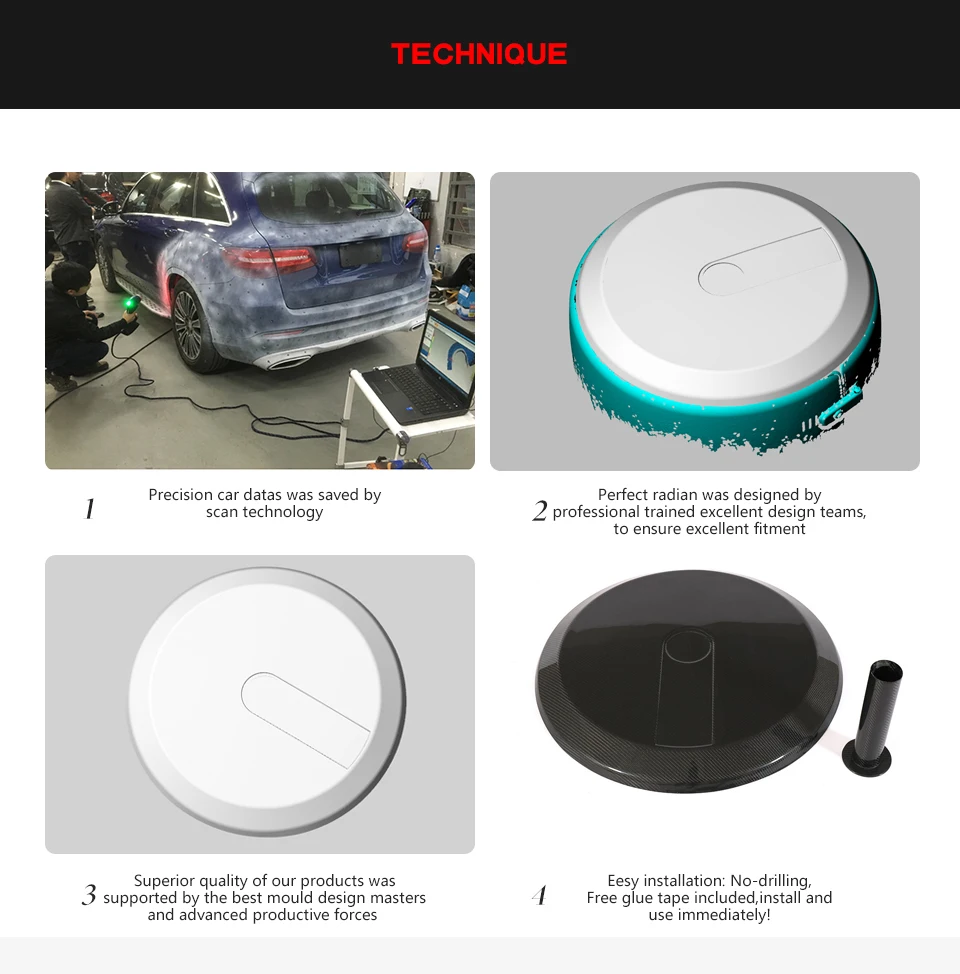 TECHNIQUE

1 Precision car datas was saved by scan technology

2 Perfect radian was designed by professional trained excellent design teams, to ensure excellent fitment

3 Superior quality of our products was supported by the best mould design masters and advanced productive forces

4 Eesy installation: No-drilling, Free glue tape included,install and use immediately!