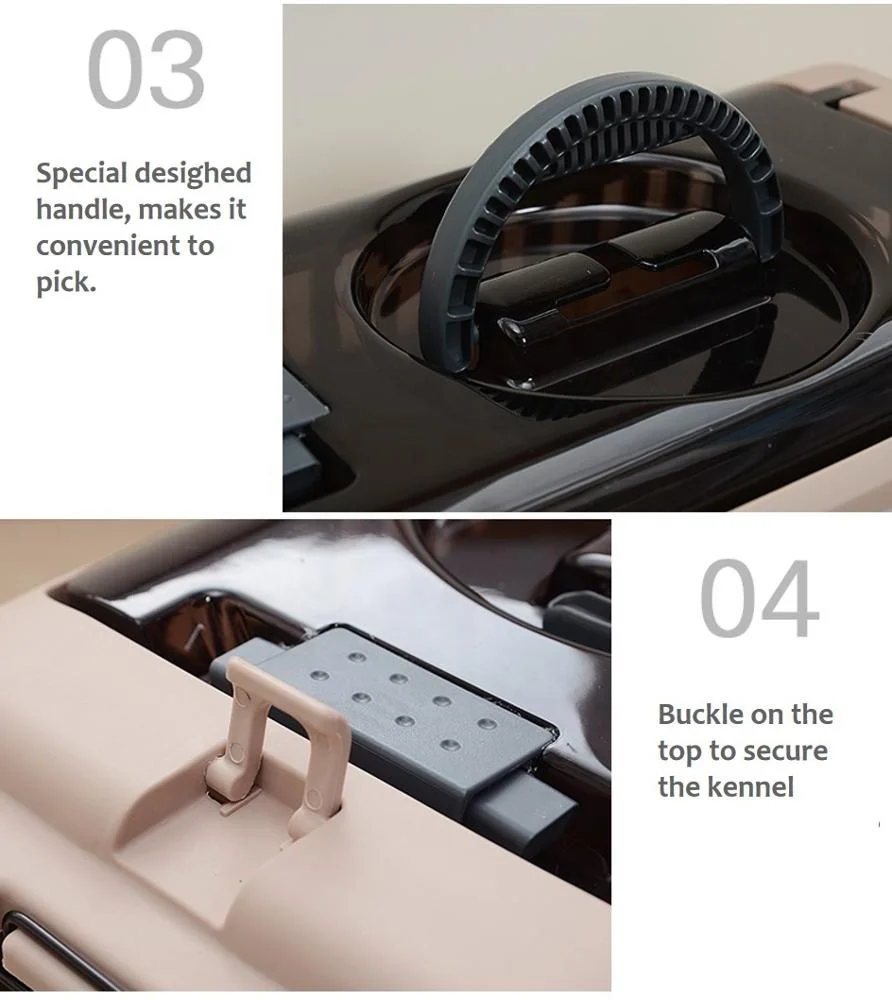 03

Special desighed handle, makes it convenient to pick.

04

Buckle on the top to secure the kennel