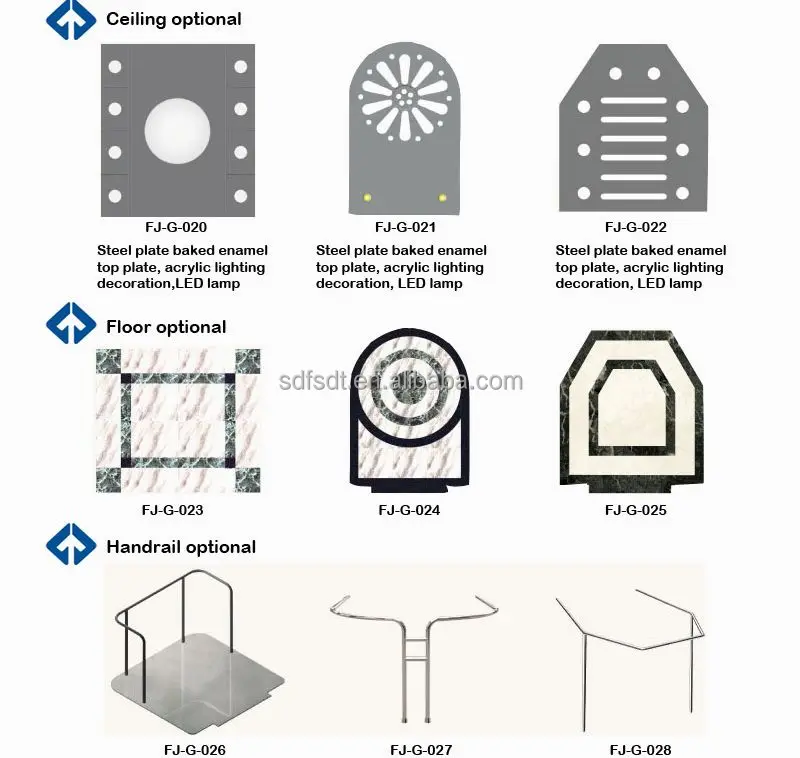 Ceiling optional

FJ-G-020
Steel plate baked enamel top plate, acrylic lighting decoration,LED lamp

FJ-G-021
Steel plate baked enamel top plate, acrylic lighting decoration, LED lamp

FJ-G-022
Steel plate baked enamel top plate, acrylic lighting decoration, LED lamp

Floor optional

sdfsdt.en.alibaba.com

FJ-G-023

FJ-G-024

FJ-G-025

Handrail optional

FJ-G-026

FJ-G-027

FJ-G-028