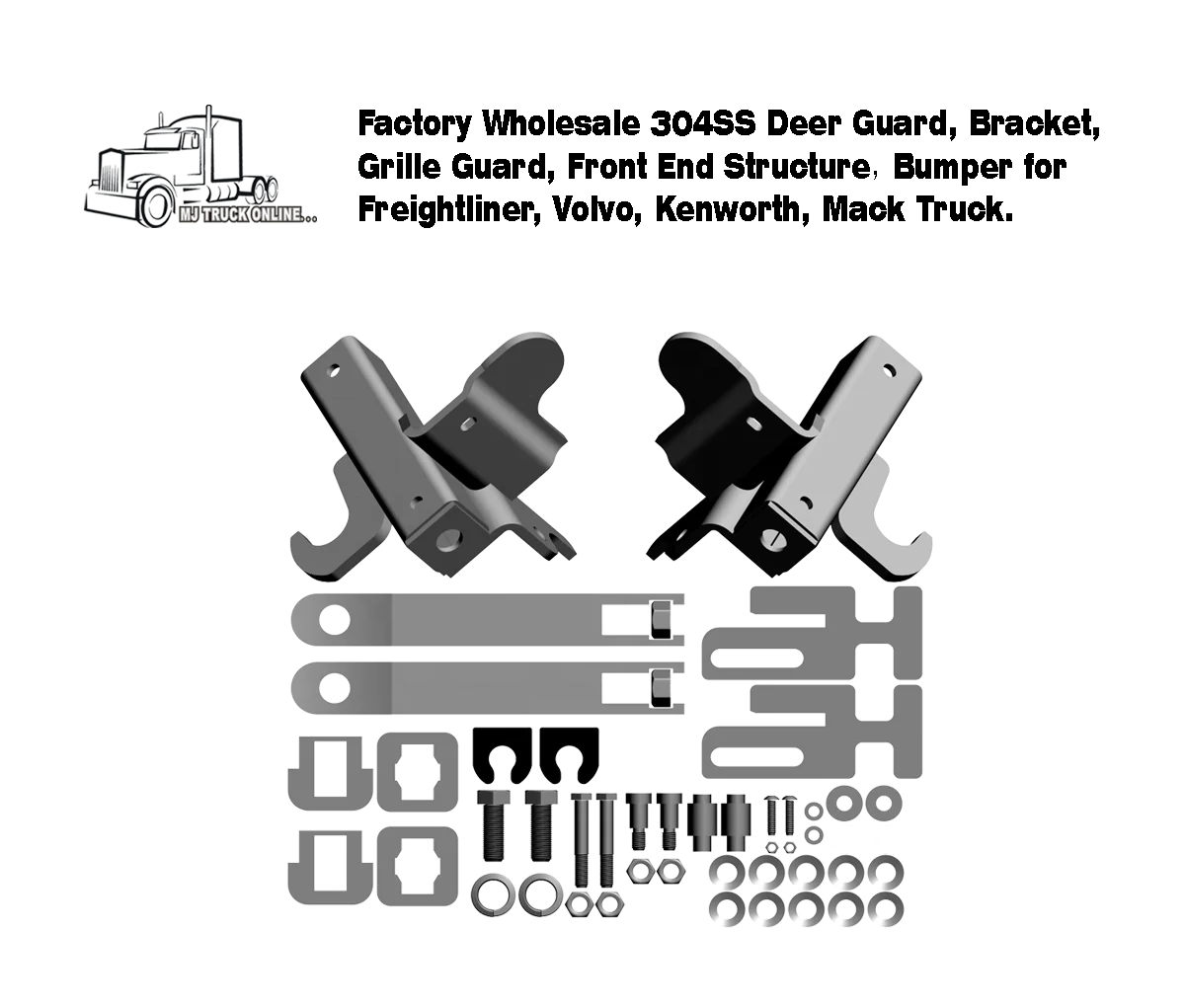 MJ TRUCK ONLINE...

Factory Wholesale 304SS Deer Guard, Bracket, Grille Guard, Front End Structure, Bumper for Freightliner, Volvo, Kenworth, Mack Truck.