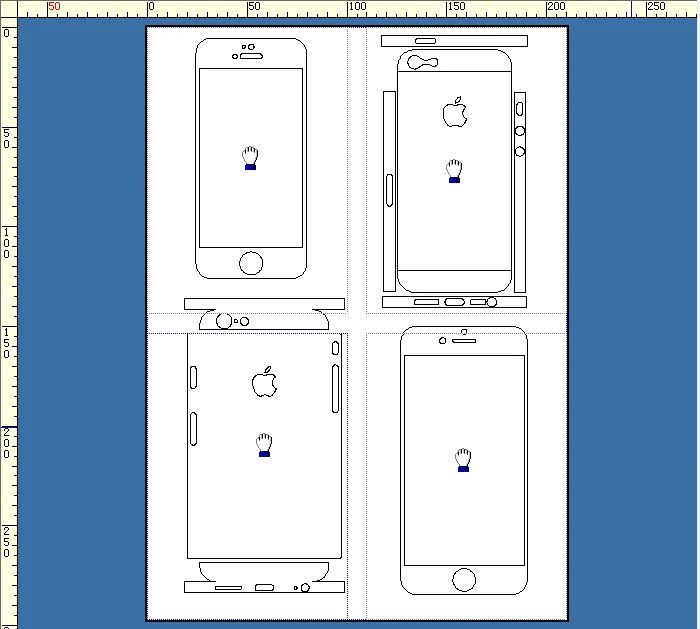 50 0 50 100 150 200 250

0
50
100
150
200
250