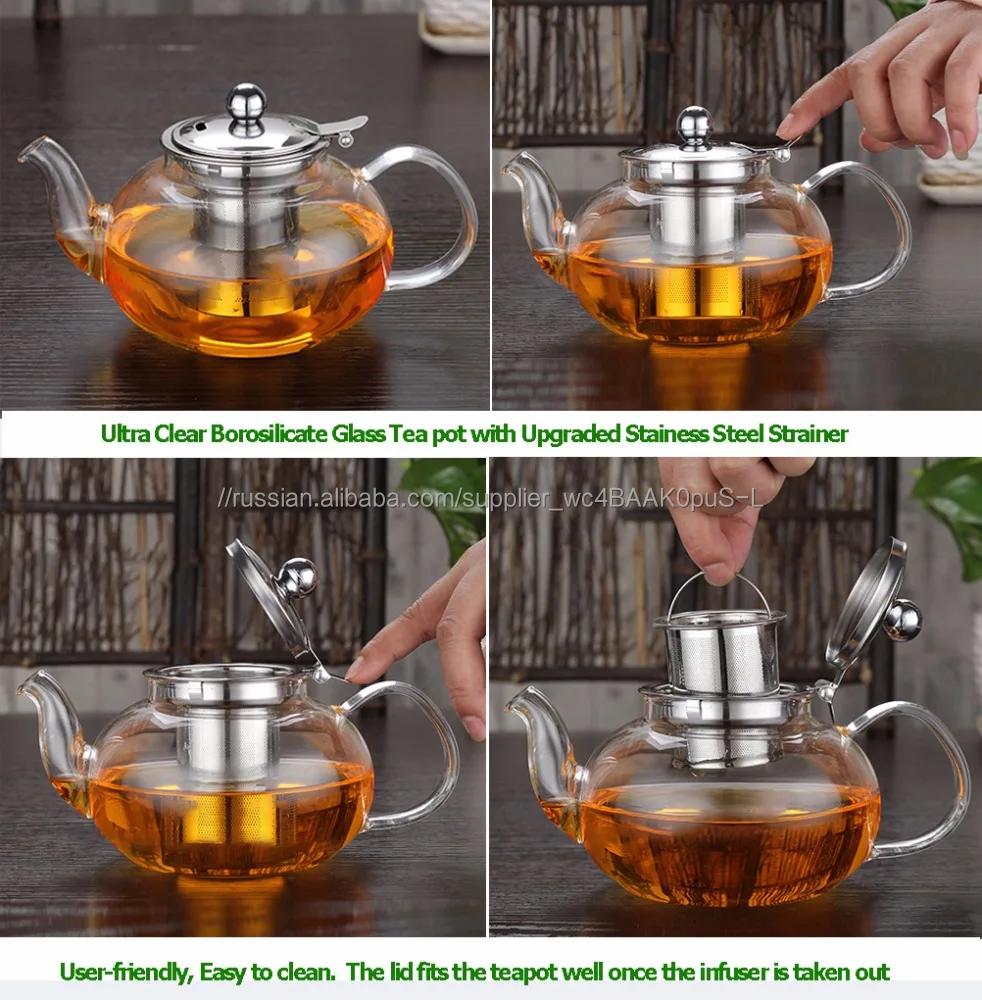 Ultra Clear Borosilicate Glass Tea pot with Upgraded Stainess Steel Strainer

//russian.alibaba.com/supplier_wc4BAAK0puS-L

User-friendly, Easy to clean. The lid fits the teapot well once the infuser is taken out