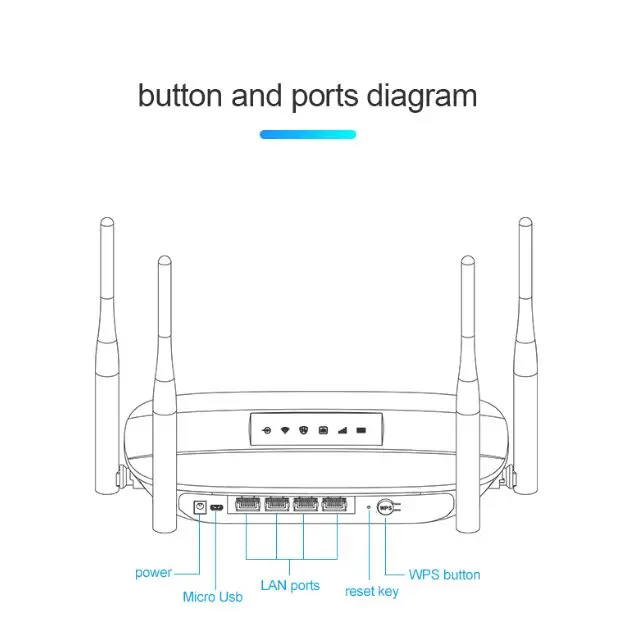 button and ports diagram

WPS

power

Micro Usb

LAN ports

reset key

WPS button