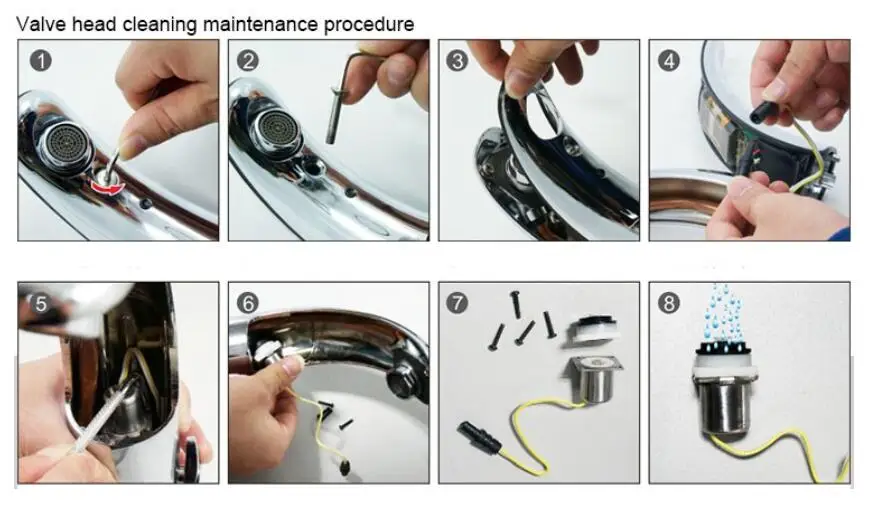 Valve head cleaning maintenance procedure

1

2

3

4

5

6

7

8