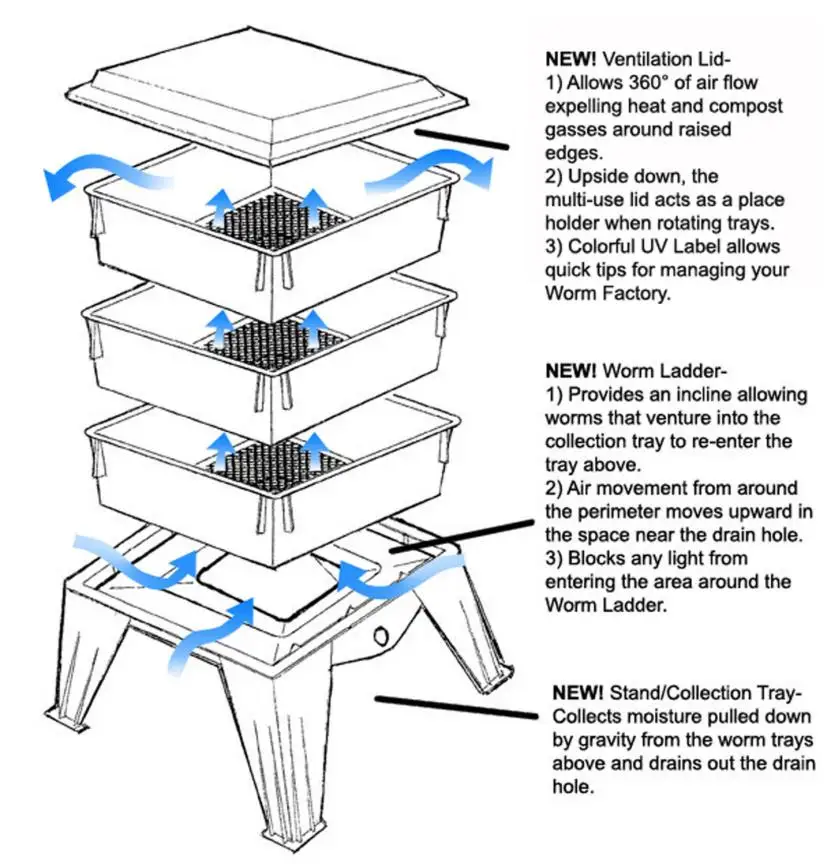 NEW! Ventilation Lid-
1) Allows 360° of air flow expelling heat and compost gasses around raised edges.
2) Upside down, the multi-use lid acts as a place holder when rotating trays.
3) Colorful UV Label allows quick tips for managing your Worm Factory.

NEW! Worm Ladder-
1) Provides an incline allowing worms that venture into the collection tray to re-enter the tray above.
2) Air movement from around the perimeter moves upward in the space near the drain hole.
3) Blocks any light from entering the area around the Worm Ladder.

NEW! Stand/Collection Tray-
Collects moisture pulled down by gravity from the worm trays above and drains out the drain hole.